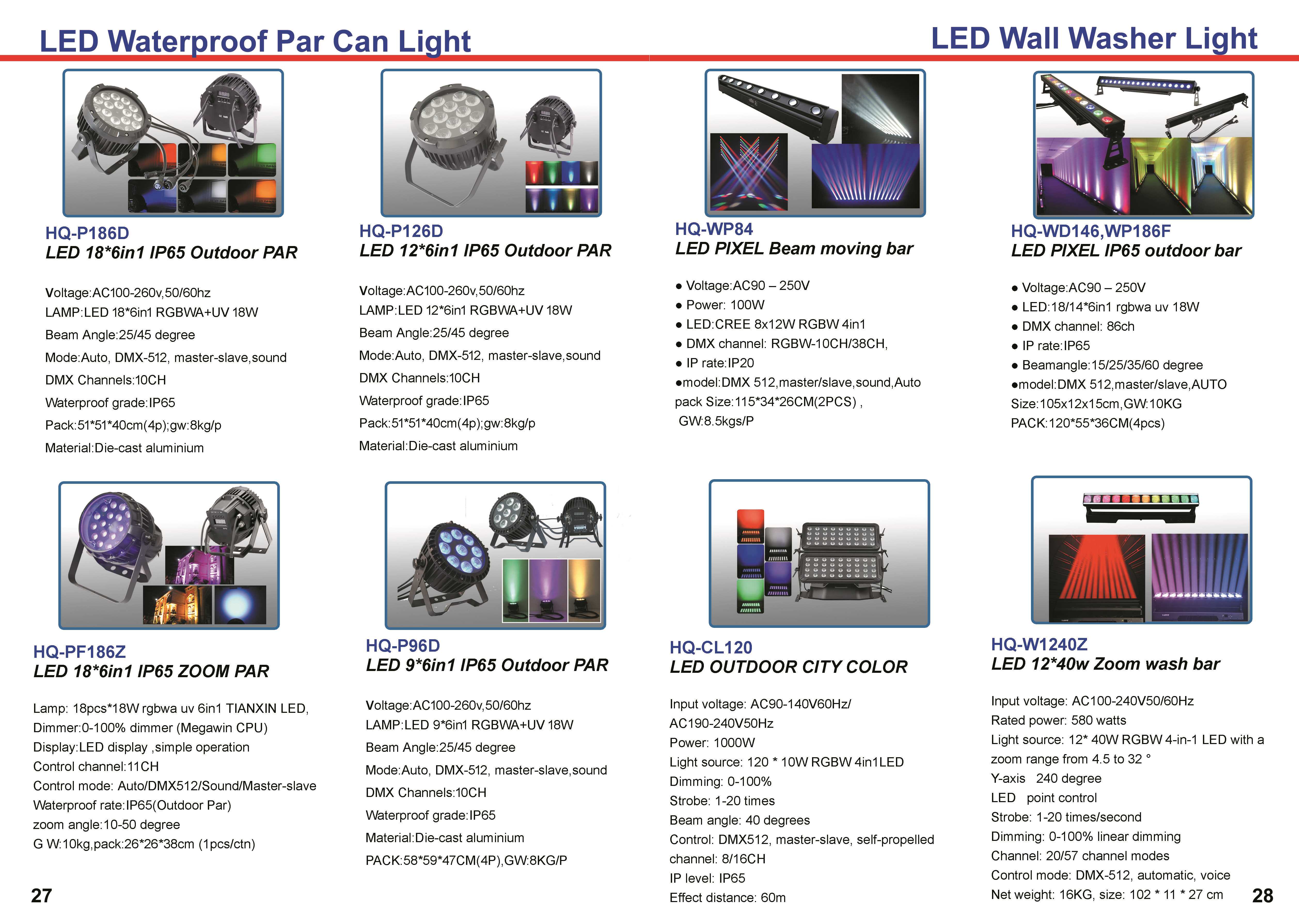 LED Waterproof Par Can Light

HQ-P186D
LED 18*6in1 IP65 Outdoor PAR

Voltage:AC100-260v,50/60hz
LAMP:LED 18*6in1 RGBWA+UV 18W
Beam Angle:25/45 degree
Mode:Auto, DMX-512, master-slave,sound
DMX Channels:10CH
Waterproof grade:IP65
Pack:51*51*40cm(4p);gw:8kg/p
Material:Die-cast aluminium

HQ-P126D
LED 12*6in1 IP65 Outdoor PAR

Voltage:AC100-260v,50/60hz
LAMP:LED 12*6in1 RGBWA+UV 18W
Beam Angle:25/45 degree
Mode:Auto, DMX-512, master-slave,sound
DMX Channels:10CH
Waterproof grade:IP65
Pack:51*51*40cm(4p);gw:8kg/p
Material:Die-cast aluminium

HQ-PF186Z
LED 18*6in1 IP65 ZOOM PAR

Lamp: 18pcs*18W rgbwa uv 6in1 TIANXIN LED,
Dimmer:0-100% dimmer (Megawin CPU)
Display:LED display ,simple operation
Control channel:11CH
Control mode: Auto/DMX512/Sound/Master-slave
Waterproof rate:IP65(Outdoor Par)
zoom angle:10-50 degree
G W:10kg,pack:26*26*38cm (1pcs/ctn)

HQ-P96D
LED 9*6in1 IP65 Outdoor PAR

Voltage:AC100-260v,50/60hz
LAMP:LED 9*6in1 RGBWA+UV 18W
Beam Angle:25/45 degree
Mode:Auto, DMX-512, master-slave,sound
DMX Channels:10CH
Waterproof grade:IP65
Material:Die-cast aluminium
PACK:58*59*47CM(4P),GW:8KG/P

27

LED Wall Washer Light

HQ-WP84
LED PIXEL Beam moving bar

● Voltage:AC90 – 250V
● Power: 100W
● LED:CREE 8x12W RGBW 4in1
● DMX channel: RGBW-10CH/38CH,
● IP rate:IP20
●model:DMX 512,master/slave,sound,Auto
pack Size:115*34*26CM(2PCS) ,
GW:8.5kgs/P

HQ-WD146,WP186F
LED PIXEL IP65 outdoor bar

● Voltage:AC90 – 250V
● LED:18/14*6in1 rgbwa uv 18W
● DMX channel: 86ch
● IP rate:IP65
● Beamangle:15/25/35/60 degree
●model:DMX 512,master/slave,AUTO
Size:105x12x15cm,GW:10KG
PACK:120*55*36CM(4pcs)

HQ-CL120
LED OUTDOOR CITY COLOR

Input voltage: AC90-140V60Hz/
AC190-240V50Hz
Power: 1000W
Light source: 120 * 10W RGBW 4in1LED
Dimming: 0-100%
Strobe: 1-20 times
Beam angle: 40 degrees
Control: DMX512, master-slave, self-propelled
channel: 8/16CH
IP level: IP65
Effect distance: 60m

HQ-W1240Z
LED 12*40w Zoom wash bar

Input voltage: AC100-240V50/60Hz
Rated power: 580 watts
Light source: 12* 40W RGBW 4-in-1 LED with a zoom range from 4.5 to 32 °
Y-axis 240 degree
LED point control
Strobe: 1-20 times/second
Dimming: 0-100% linear dimming
Channel: 20/57 channel modes
Control mode: DMX-512, automatic, voice
Net weight: 16KG, size: 102 * 11 * 27 cm

28