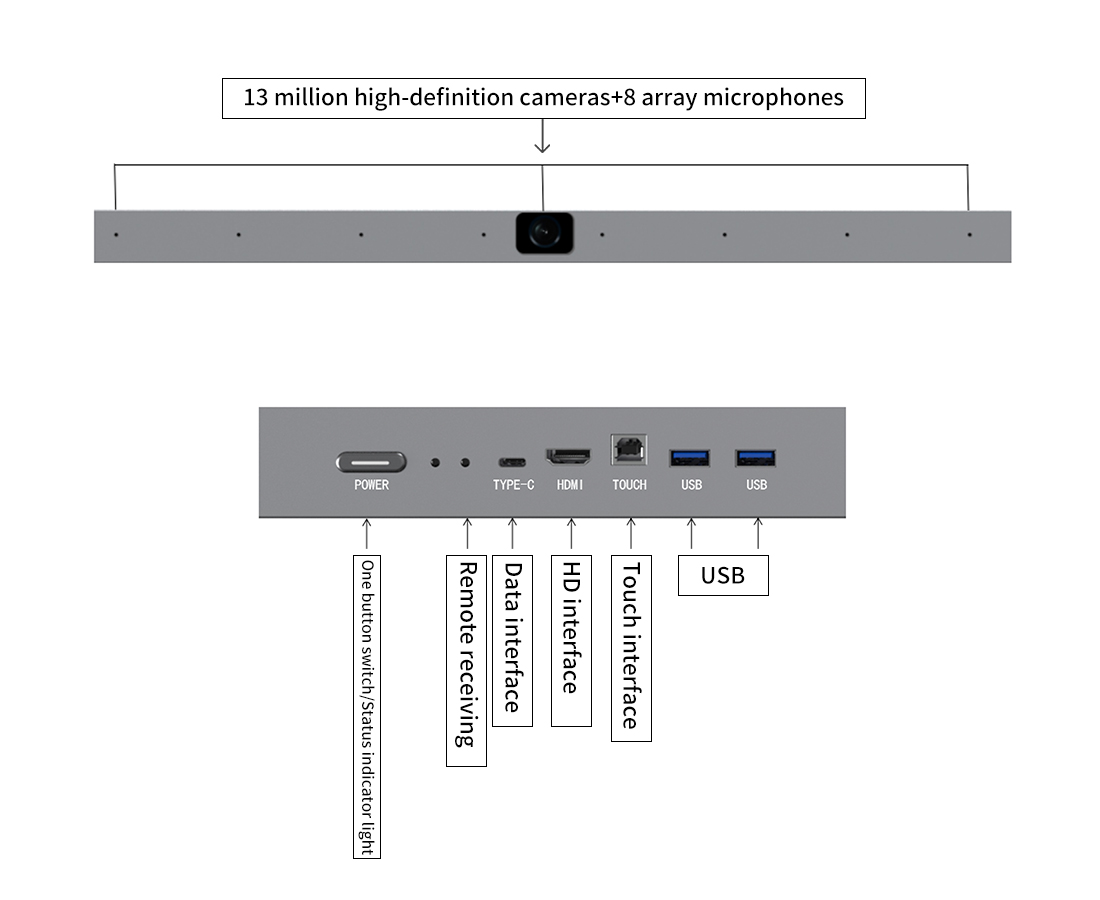 13 million high-definition cameras+8 array microphones

POWER TYPE-C HDMI TOUCH USB USB

One button switch/Status indicator light

Remote receiving

Data interface

HD interface

Touch interface

USB