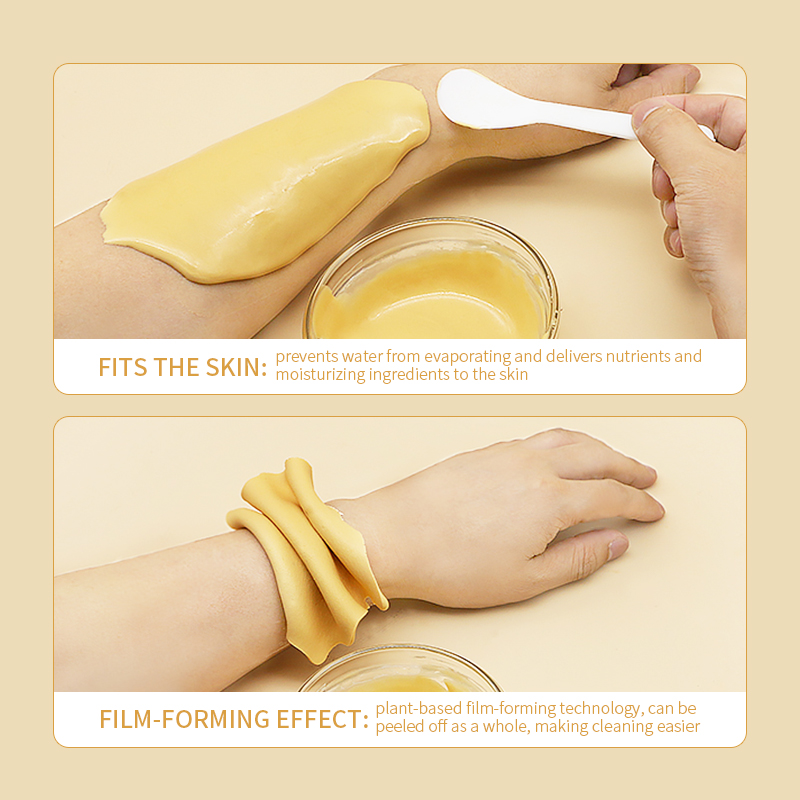 FITS THE SKIN: prevents water from evaporating and delivers nutrients and moisturizing ingredients to the skin

FILM-FORMING EFFECT: plant-based film-forming technology, can be peeled off as a whole, making cleaning easier