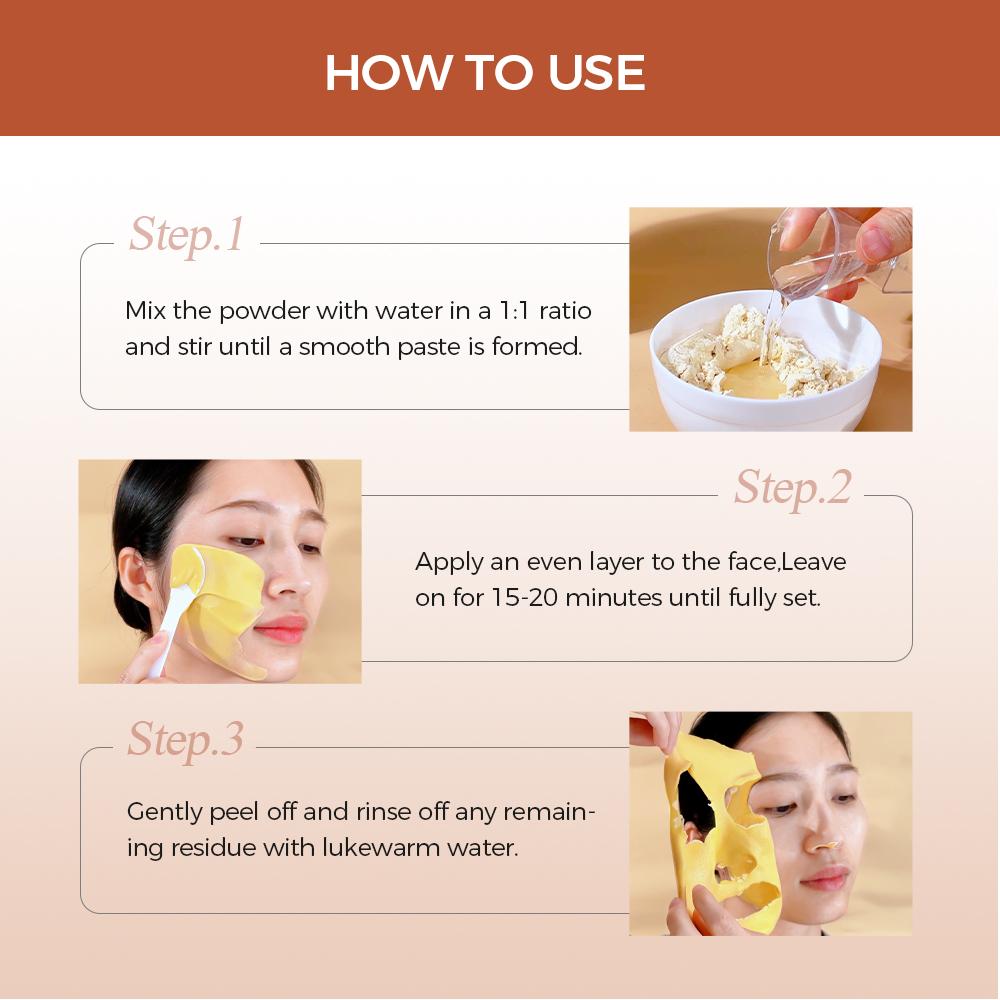 HOW TO USE

Step.1

Mix the powder with water in a 1:1 ratio and stir until a smooth paste is formed.

Step.2

Apply an even layer to the face,Leave on for 15-20 minutes until fully set.

Step.3

Gently peel off and rinse off any remaining residue with lukewarm water.