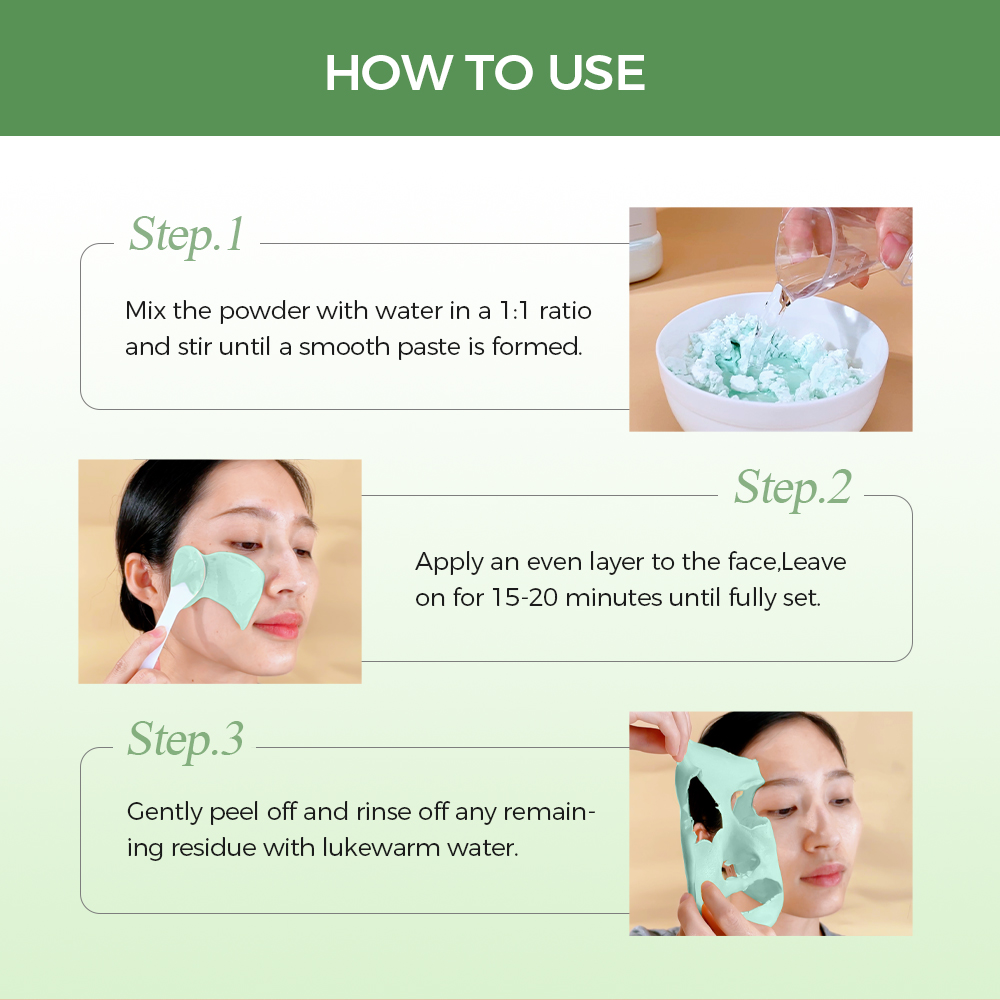 HOW TO USE

Step.1

Mix the powder with water in a 1:1 ratio and stir until a smooth paste is formed.

Step.2

Apply an even layer to the face,Leave on for 15-20 minutes until fully set.

Step.3

Gently peel off and rinse off any remaining residue with lukewarm water.