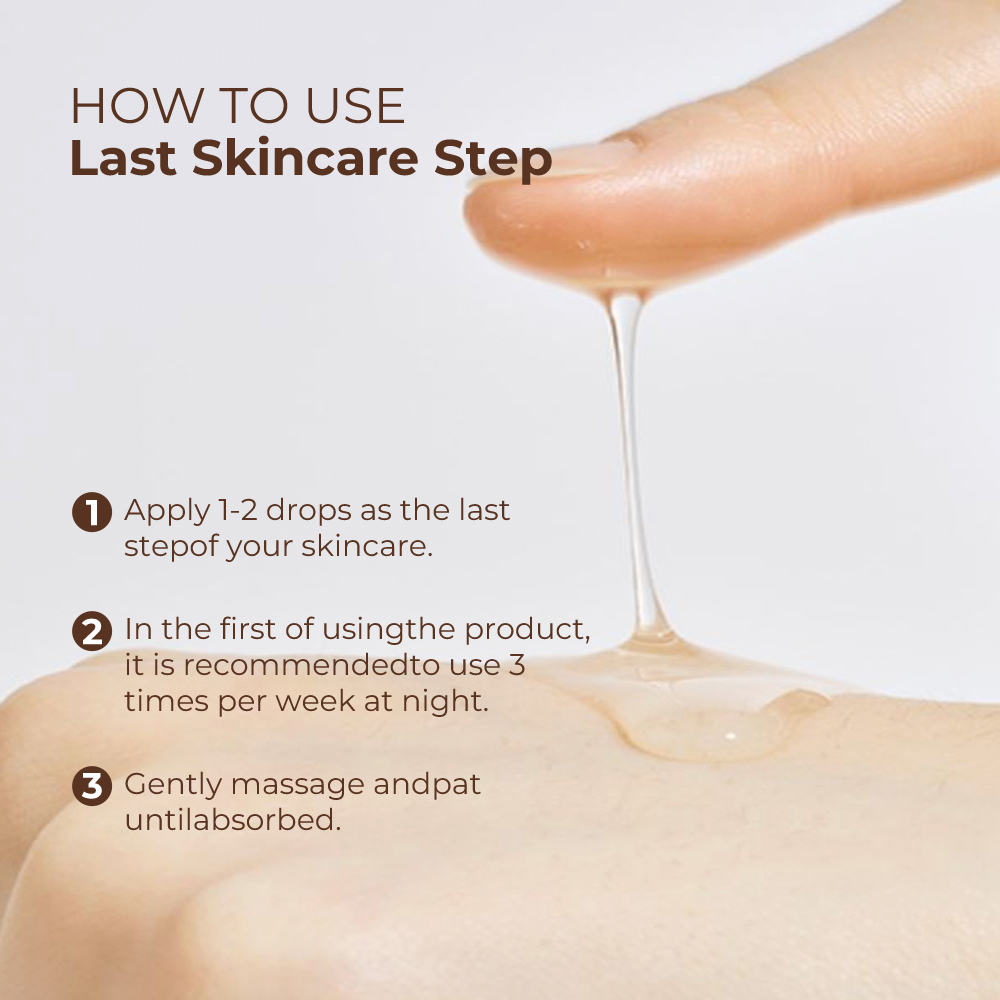 HOW TO USE
Last Skincare Step

1 Apply 1-2 drops as the last stepof your skincare.

2 In the first of usingthe product, it is recommendedto use 3 times per week at night.

3 Gently massage andpat untilabsorbed.