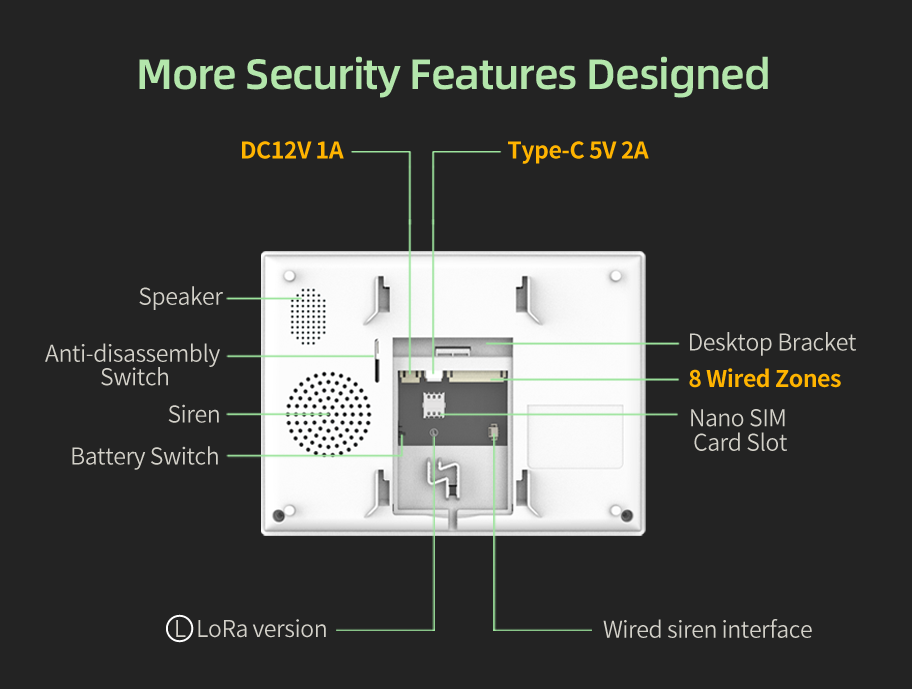 More Security Features Designed

DC12V 1A

Type-C 5V 2A

Speaker

Anti-disassembly Switch

Siren

Battery Switch

Desktop Bracket

8 Wired Zones

Nano SIM Card Slot

L LoRa version

Wired siren interface