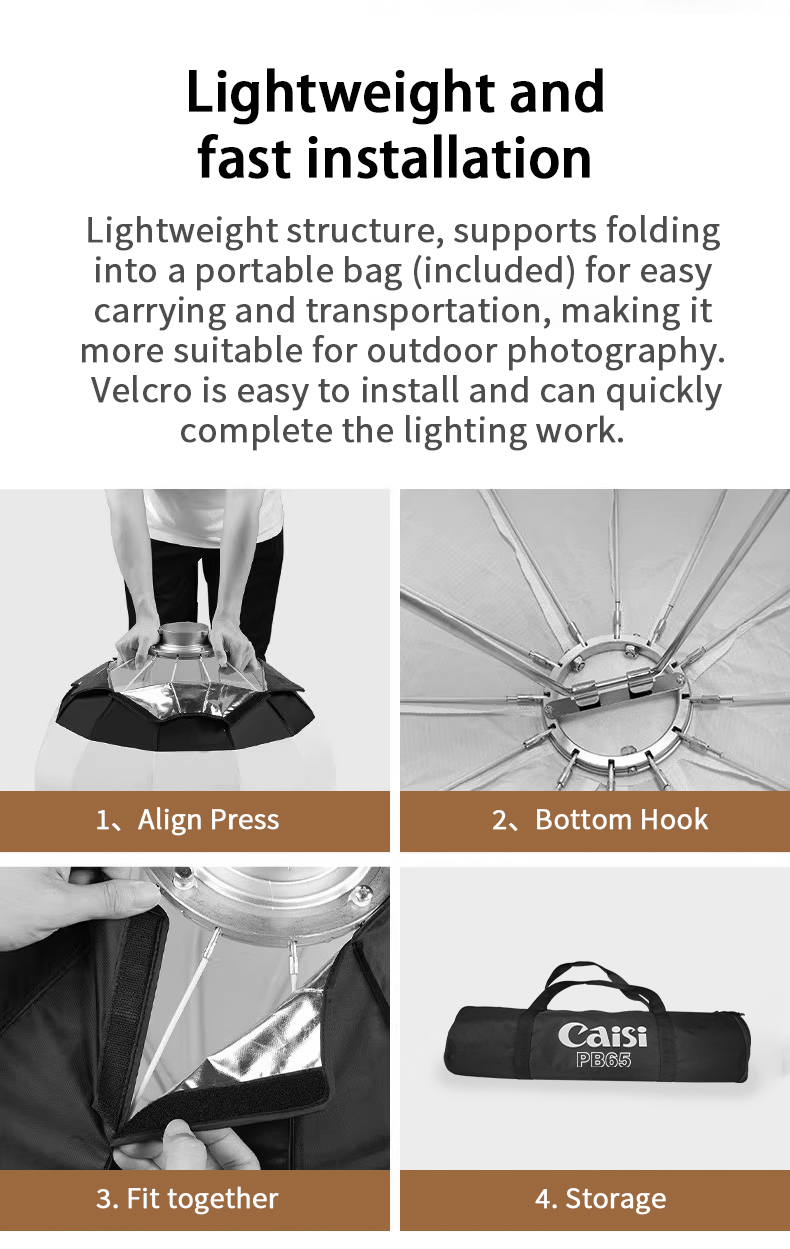 Lightweight and fast installation

Lightweight structure, supports folding into a portable bag (included) for easy carrying and transportation, making it more suitable for outdoor photography. Velcro is easy to install and can quickly complete the lighting work.

1、Align Press

2、Bottom Hook

3. Fit together

Caisi
PB65

4. Storage