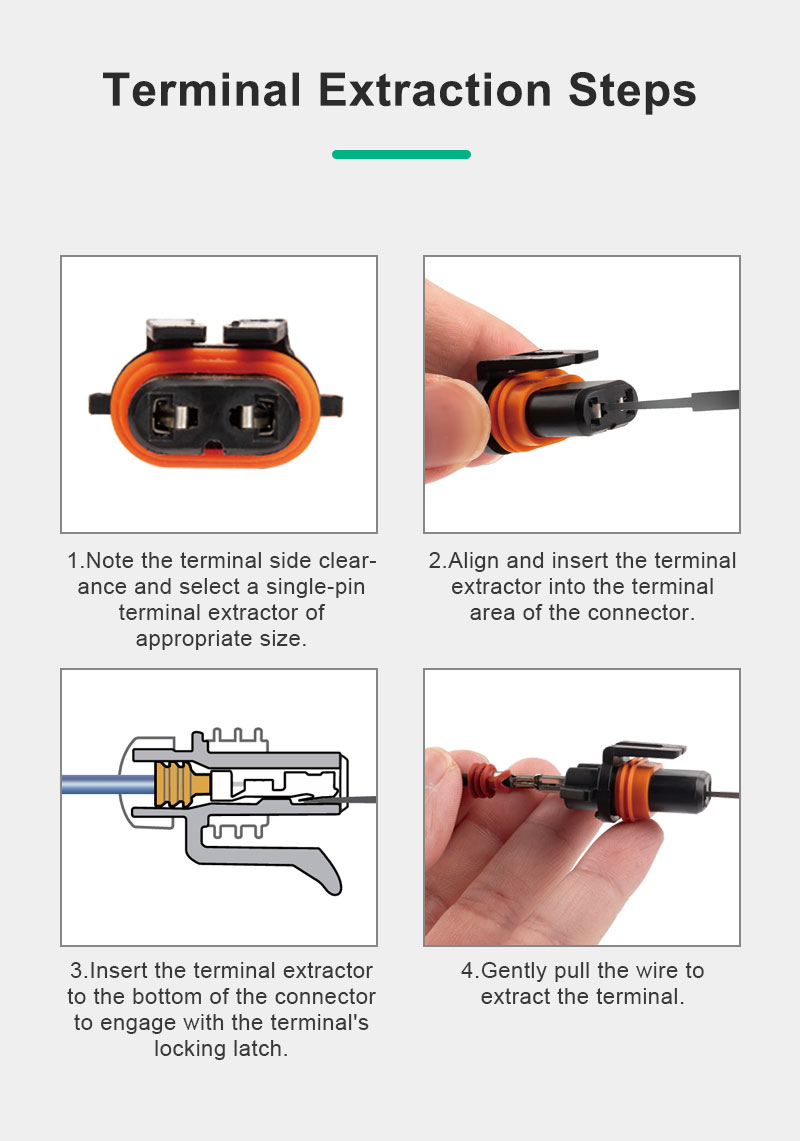 Terminal Extraction Steps

1.Note the terminal side clearance and select a single-pin terminal extractor of appropriate size.

2.Align and insert the terminal extractor into the terminal area of the connector.

3.Insert the terminal extractor to the bottom of the connector to engage with the terminal's locking latch.

4.Gently pull the wire to extract the terminal.