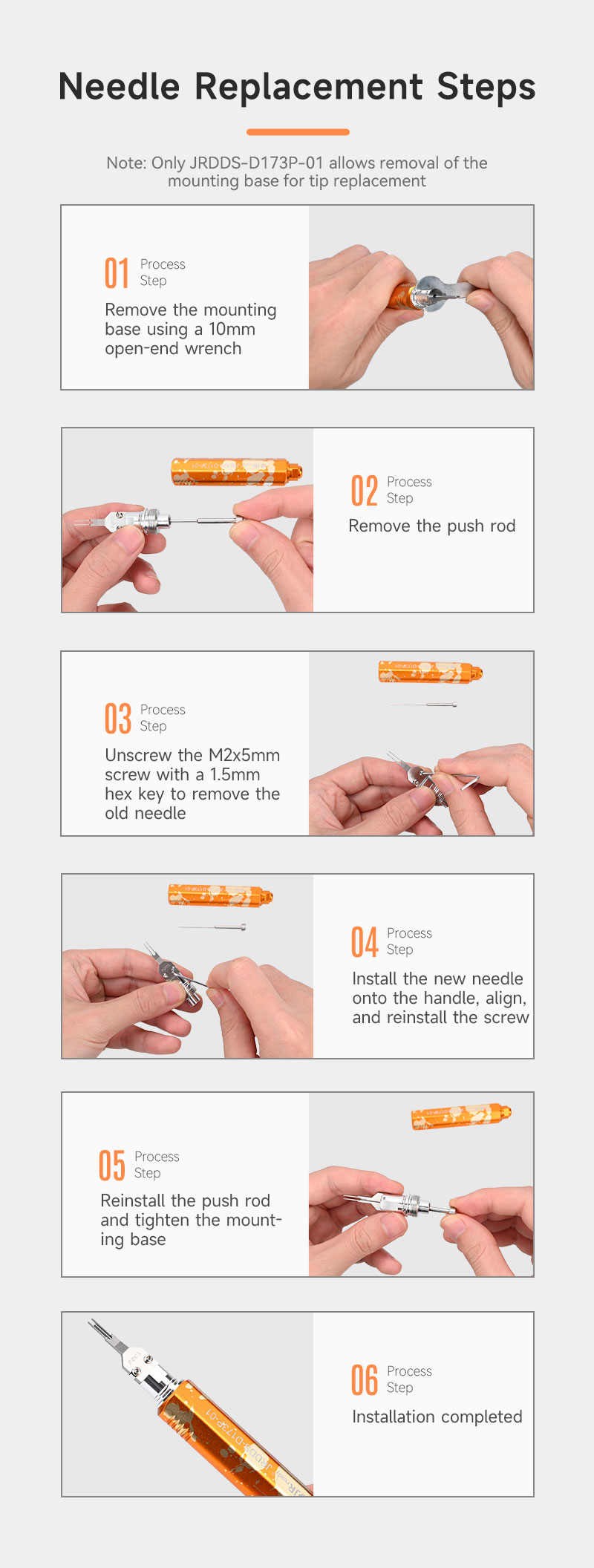 Needle Replacement Steps

Note: Only JRDDS-D173P-01 allows removal of the mounting base for tip replacement

01 Process Step

Remove the mounting base using a 10mm open-end wrench

02 Process Step

Remove the push rod

03 Process Step

Unscrew the M2x5mm screw with a 1.5mm hex key to remove the old needle

04 Process Step

Install the new needle onto the handle, align, and reinstall the screw

05 Process Step

Reinstall the push rod and tighten the mounting base

06 Process Step

Installation completed

JRDDS-D173P-01