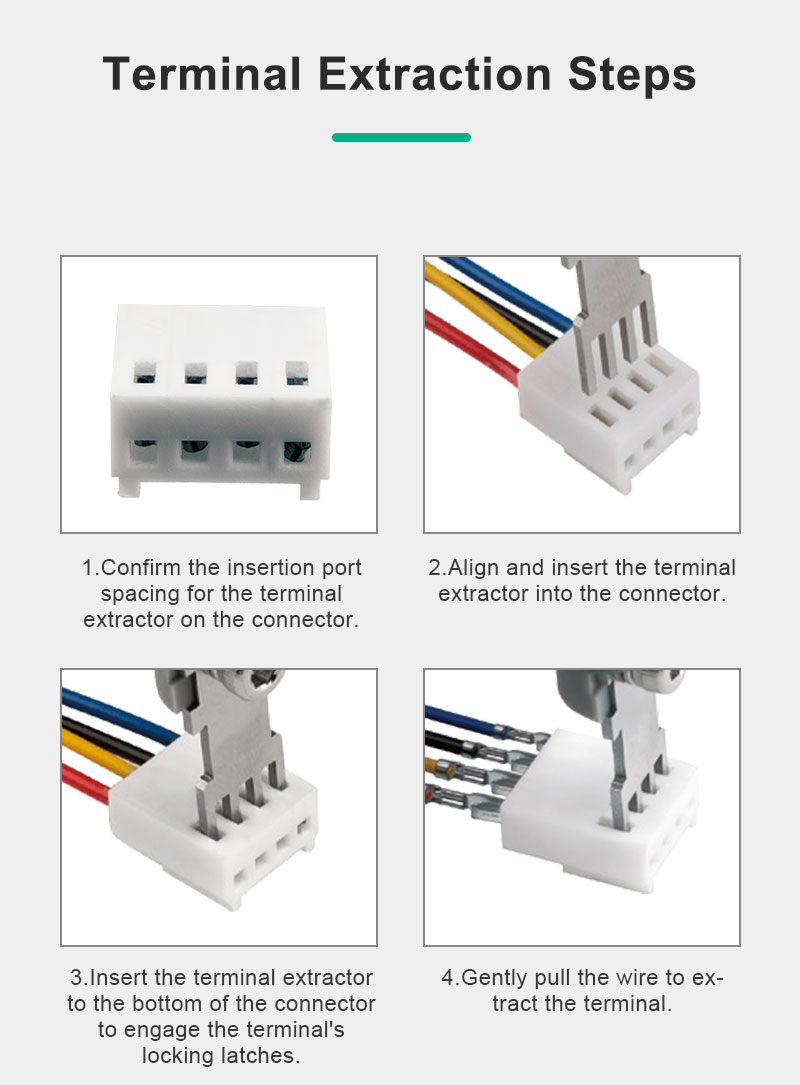 Terminal Extraction Steps

1.Confirm the insertion port spacing for the terminal extractor on the connector.

2.Align and insert the terminal extractor into the connector.

3.Insert the terminal extractor to the bottom of the connector to engage the terminal's locking latches.

4.Gently pull the wire to extract the terminal.