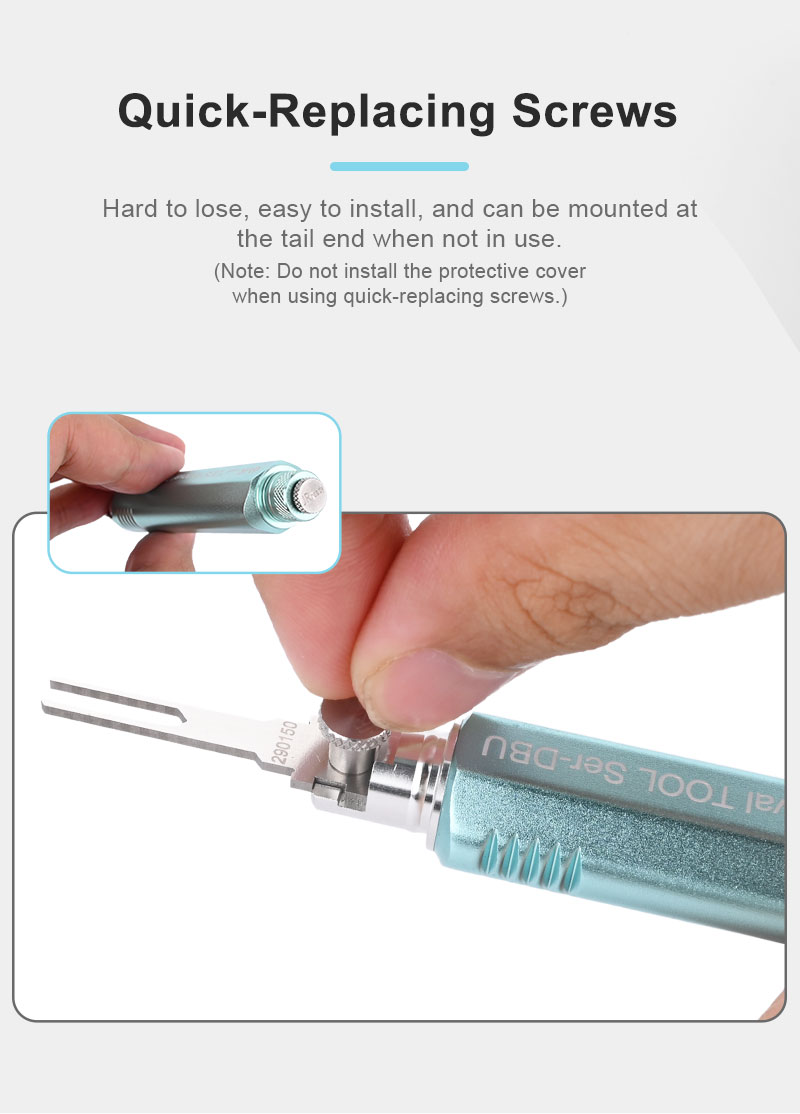 Quick-Replacing Screws

Hard to lose, easy to install, and can be mounted at the tail end when not in use.
(Note: Do not install the protective cover when using quick-replacing screws.)

290150

val TOOL Ser-DBU