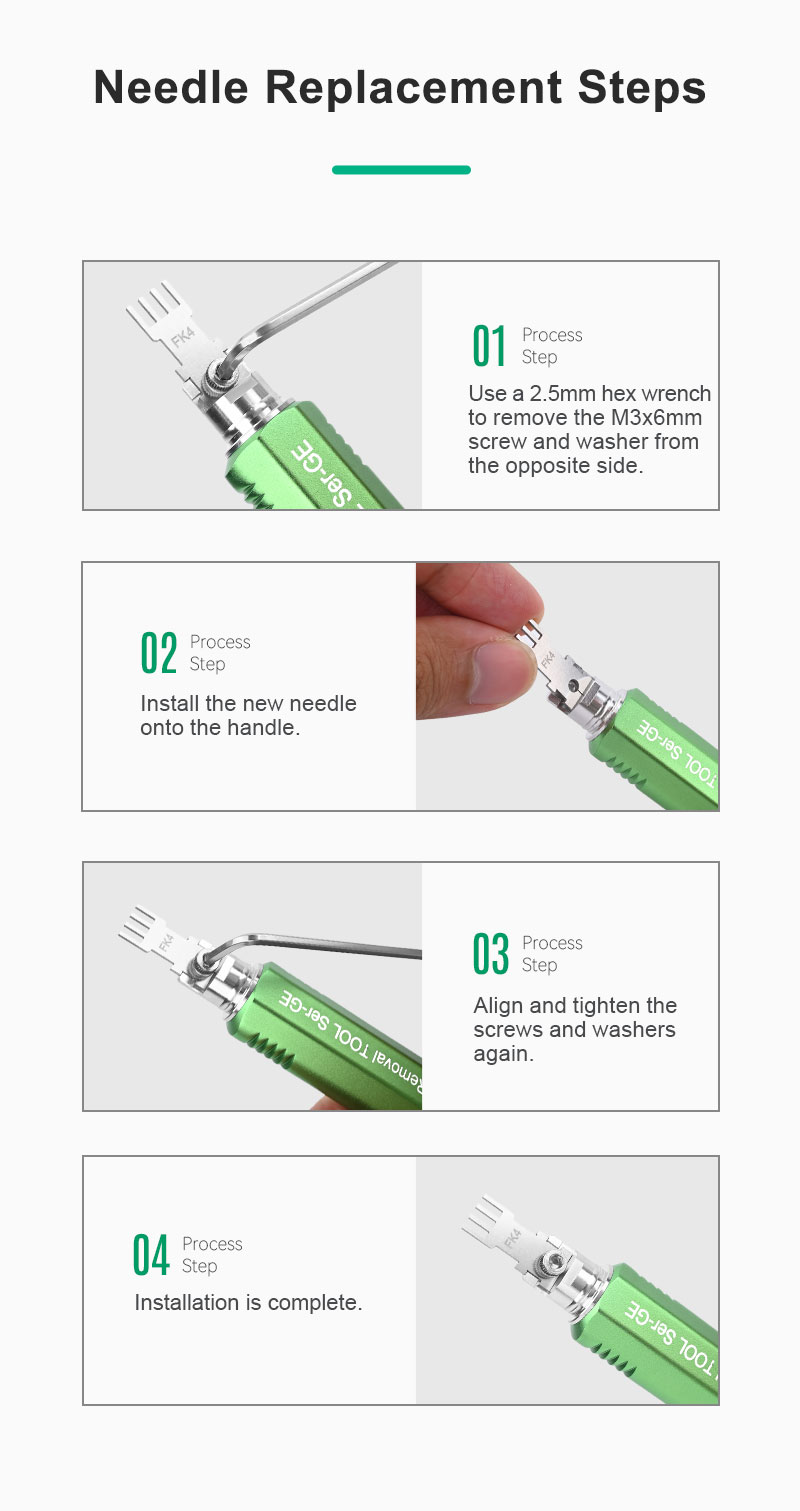 Needle Replacement Steps

FK4

Ser-GE

01 Process Step

Use a 2.5mm hex wrench to remove the M3x6mm screw and washer from the opposite side.

02 Process Step

Install the new needle onto the handle.

FK4

TOOL Ser-GE

FK4

Removal TOOL Ser-GE

03 Process Step

Align and tighten the screws and washers again.

04 Process Step

Installation is complete.

FK4

TOOL Ser-GE