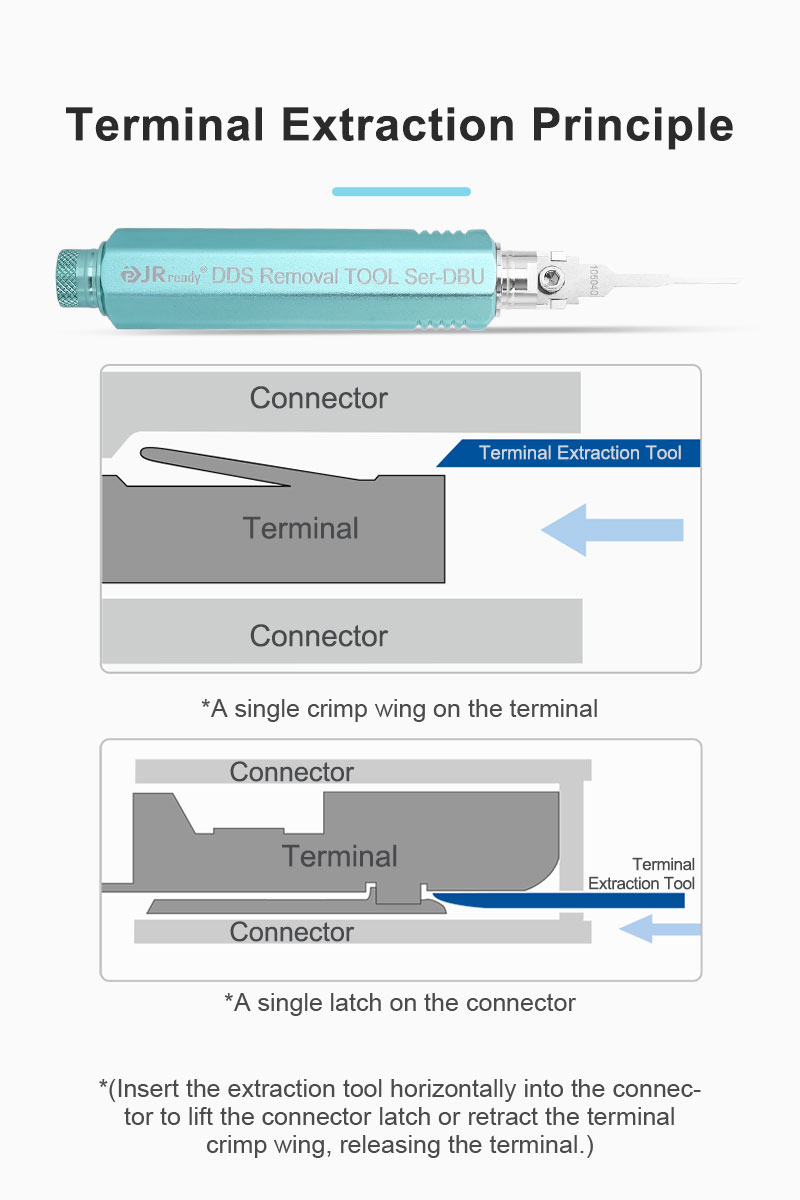 Terminal Extraction Principle

JRready® DDS Removal TOOL Ser-DBU

105040

Connector

Terminal Extraction Tool

Terminal

Connector

*A single crimp wing on the terminal

Connector

Terminal

Terminal Extraction Tool

Connector

*A single latch on the connector

*(Insert the extraction tool horizontally into the connector to lift the connector latch or retract the terminal crimp wing, releasing the terminal.)