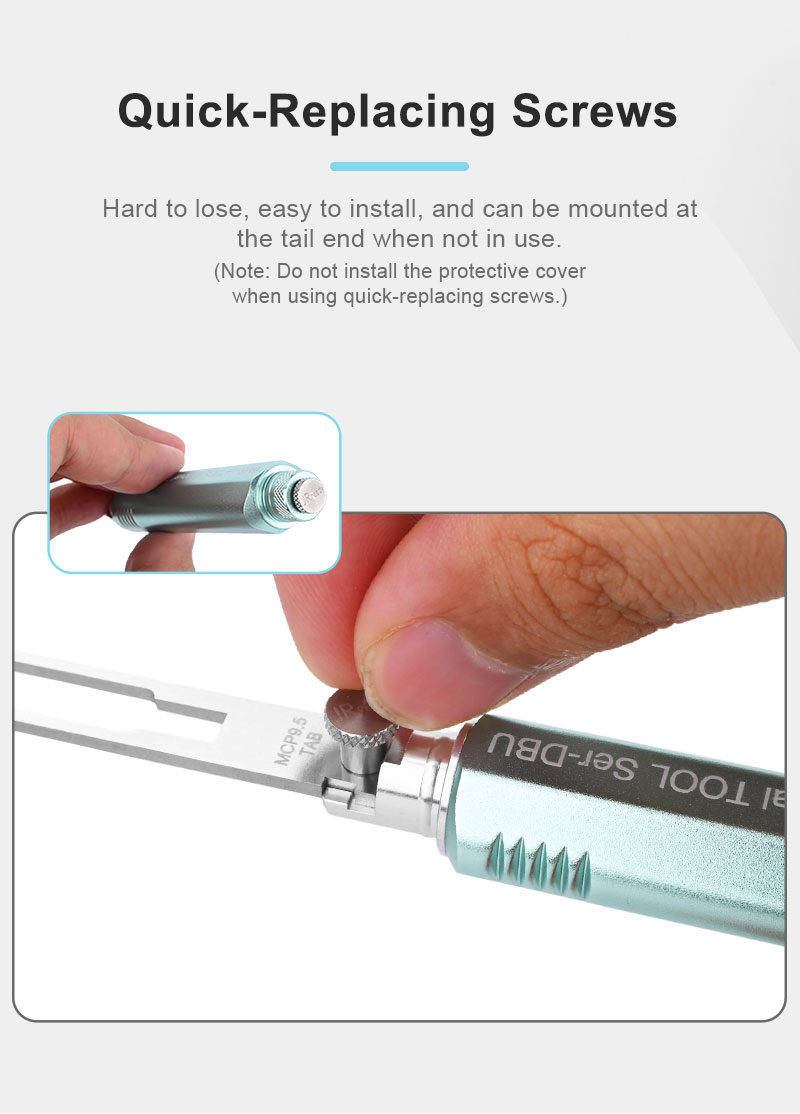 Quick-Replacing Screws

Hard to lose, easy to install, and can be mounted at the tail end when not in use.
(Note: Do not install the protective cover when using quick-replacing screws.)

MCP9.5
TAB

al TOOL Ser-DBU