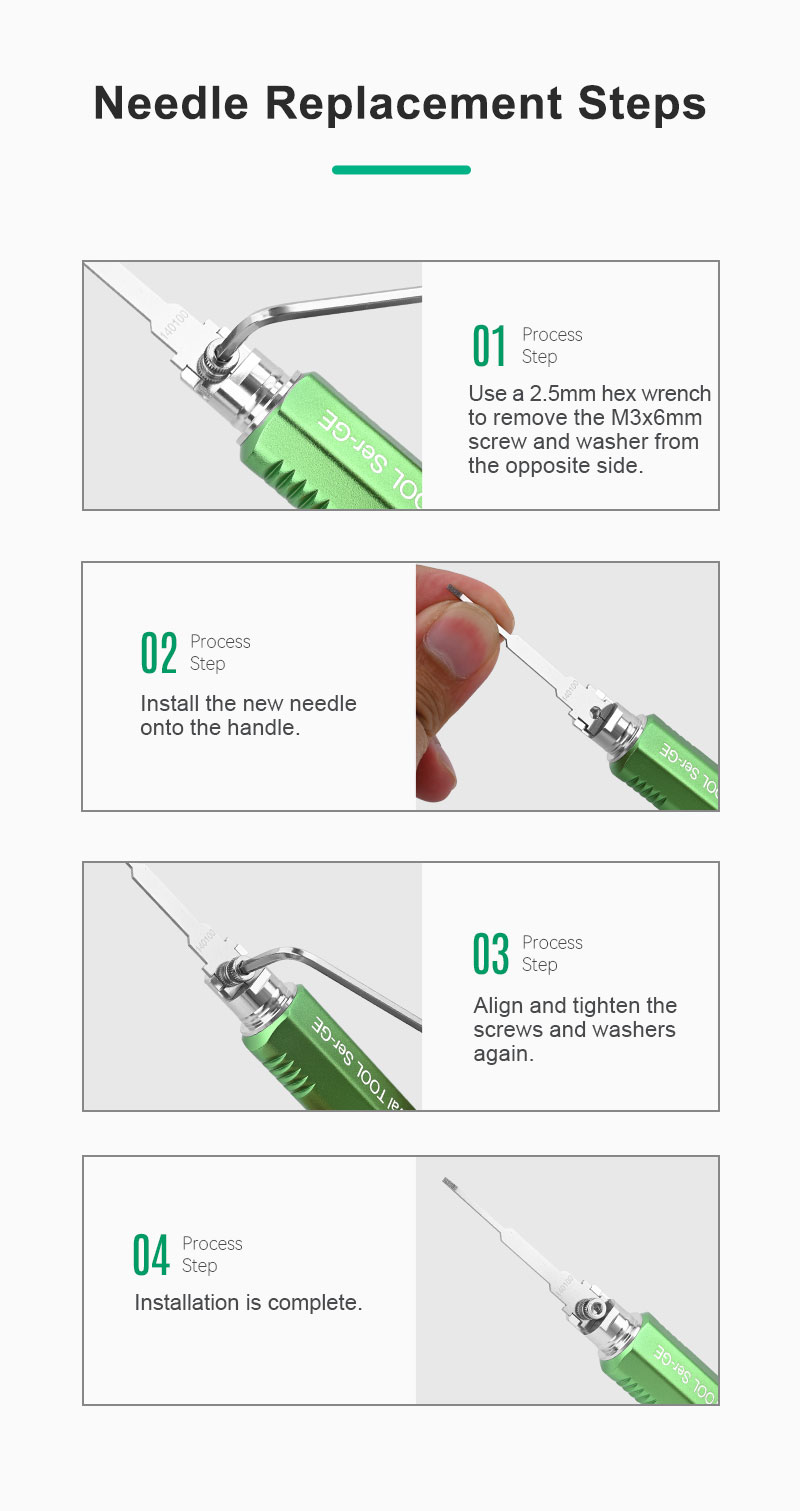 Needle Replacement Steps

140100

TOOL Ser-GE

01 Process Step

Use a 2.5mm hex wrench to remove the M3x6mm screw and washer from the opposite side.

02 Process Step

Install the new needle onto the handle.

TOOL Ser-GE

140100

al TOOL Ser-GE

03 Process Step

Align and tighten the screws and washers again.

04 Process Step

Installation is complete.

TOOL Ser-GE