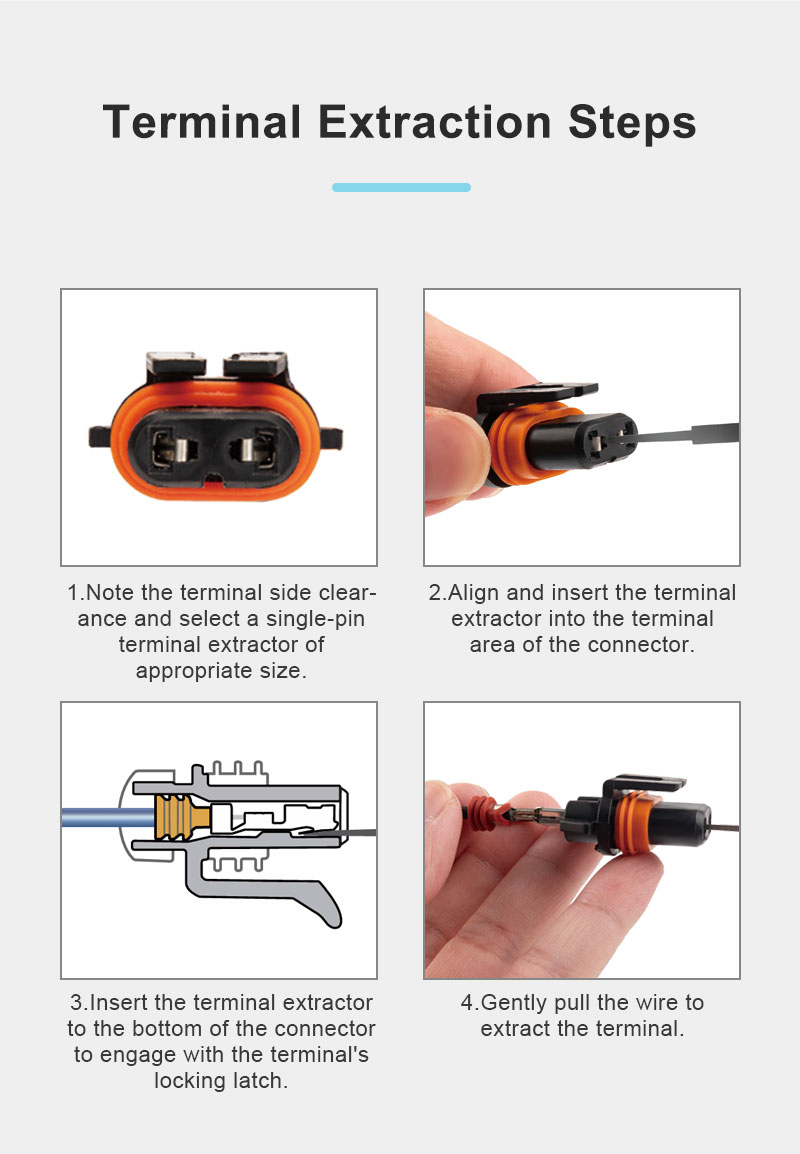 Terminal Extraction Steps

1.Note the terminal side clearance and select a single-pin terminal extractor of appropriate size.

2.Align and insert the terminal extractor into the terminal area of the connector.

3.Insert the terminal extractor to the bottom of the connector to engage with the terminal's locking latch.

4.Gently pull the wire to extract the terminal.