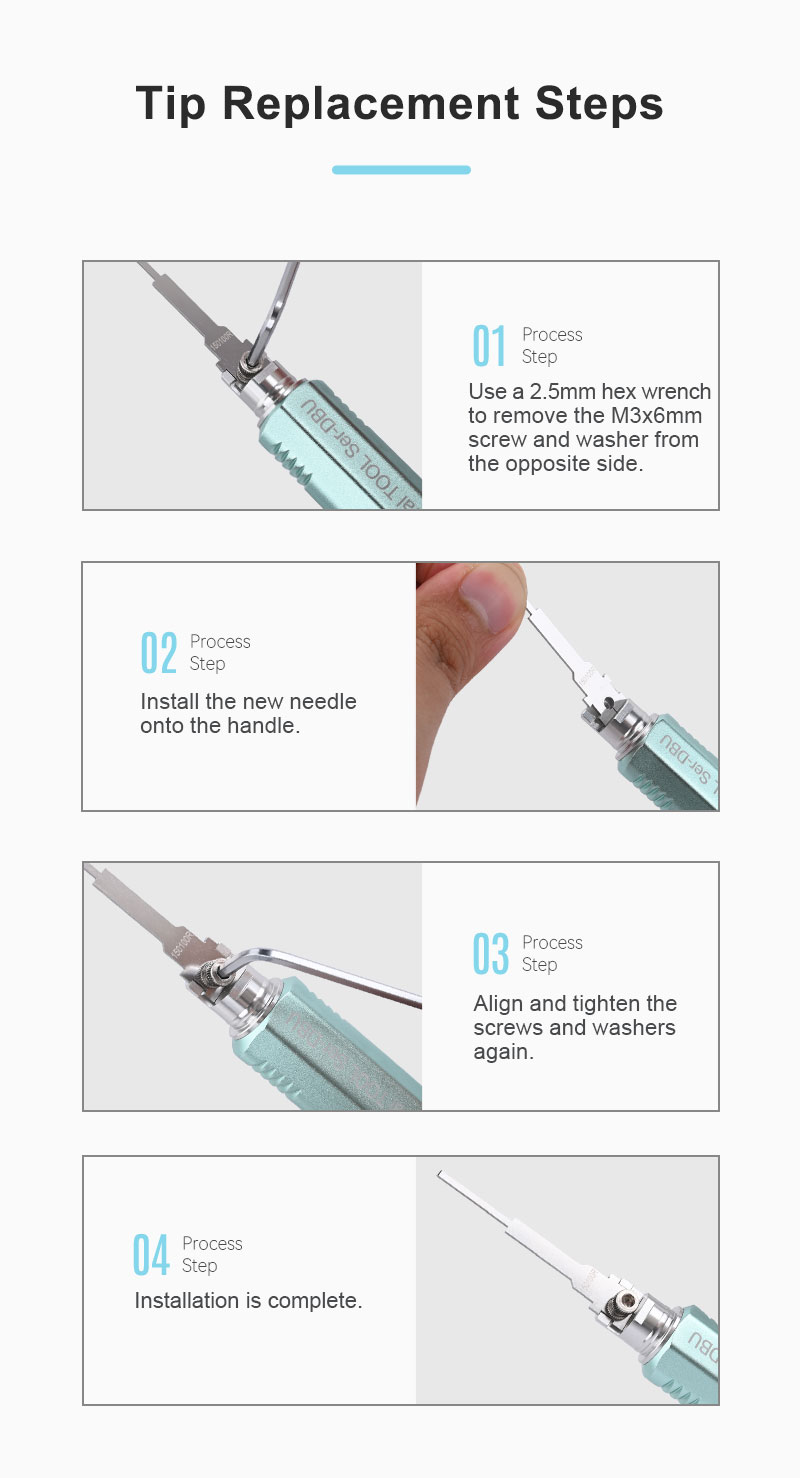 Tip Replacement Steps

01 Process Step
Use a 2.5mm hex wrench to remove the M3x6mm screw and washer from the opposite side.

al TOOL Ser-DBU

02 Process Step
Install the new needle onto the handle.

Ser-DBU

03 Process Step
Align and tighten the screws and washers again.

04 Process Step
Installation is complete.

DBU