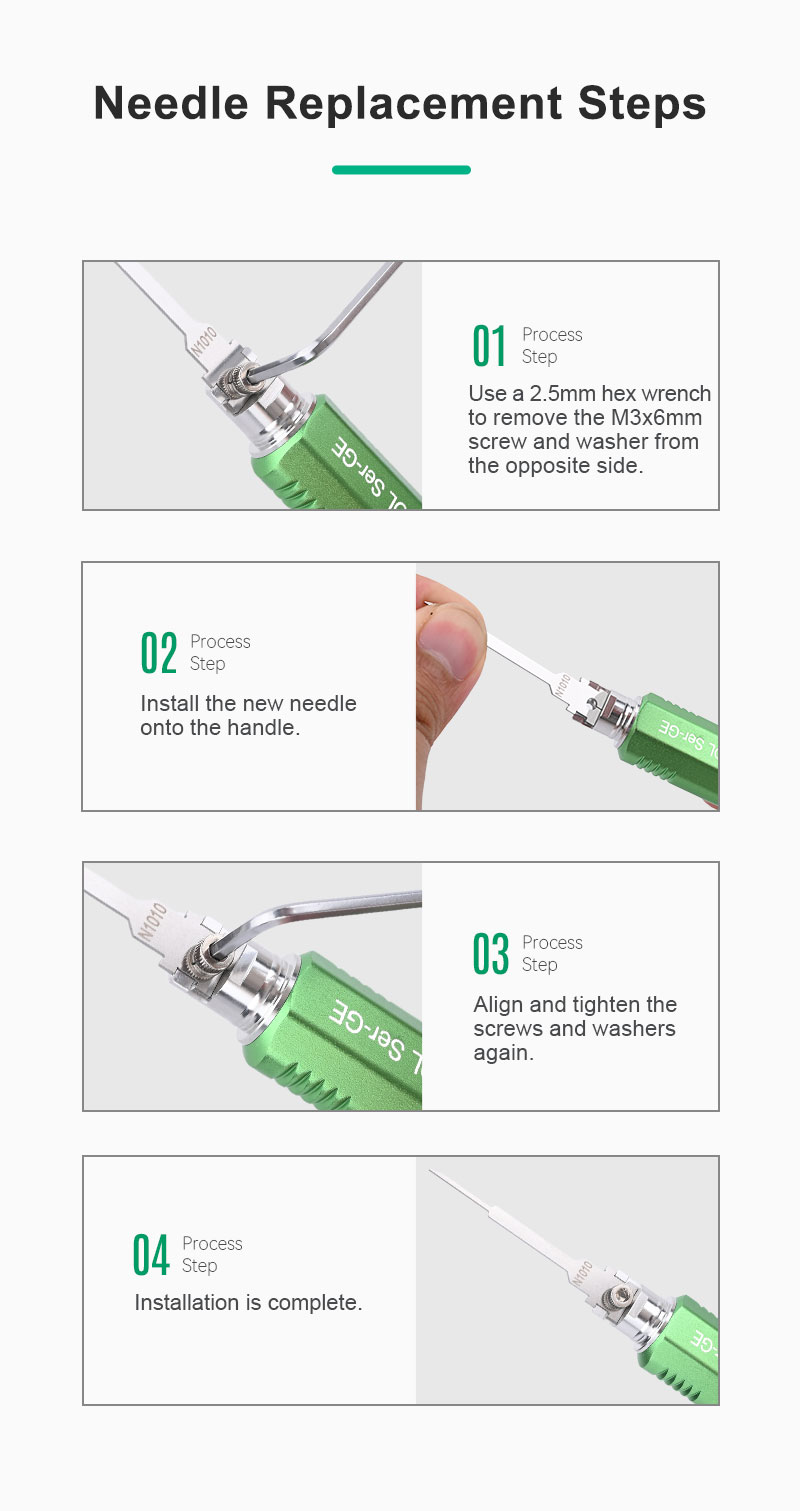 Needle Replacement Steps

N1010

L Ser-GE

01 Process Step

Use a 2.5mm hex wrench to remove the M3x6mm screw and washer from the opposite side.

02 Process Step

Install the new needle onto the handle.

N1010

L Ser-GE

N1010

L Ser-GE

03 Process Step

Align and tighten the screws and washers again.

04 Process Step

Installation is complete.

N1010

-GE