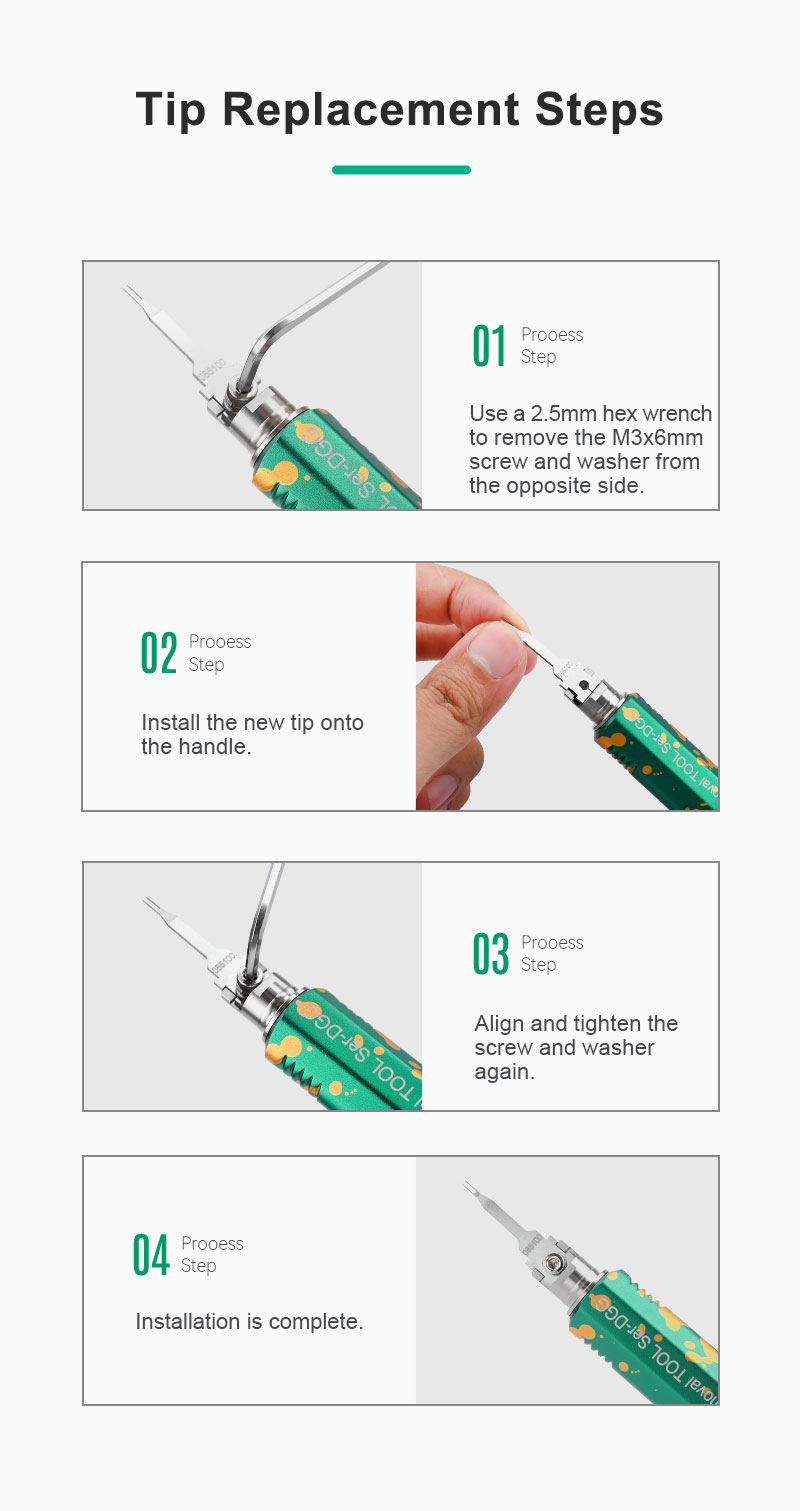 Tip Replacement Steps

01 Prooess Step

Use a 2.5mm hex wrench to remove the M3x6mm screw and washer from the opposite side.

02 Prooess Step

Install the new tip onto the handle.

03 Prooess Step

Align and tighten the screw and washer again.

04 Prooess Step

Installation is complete.