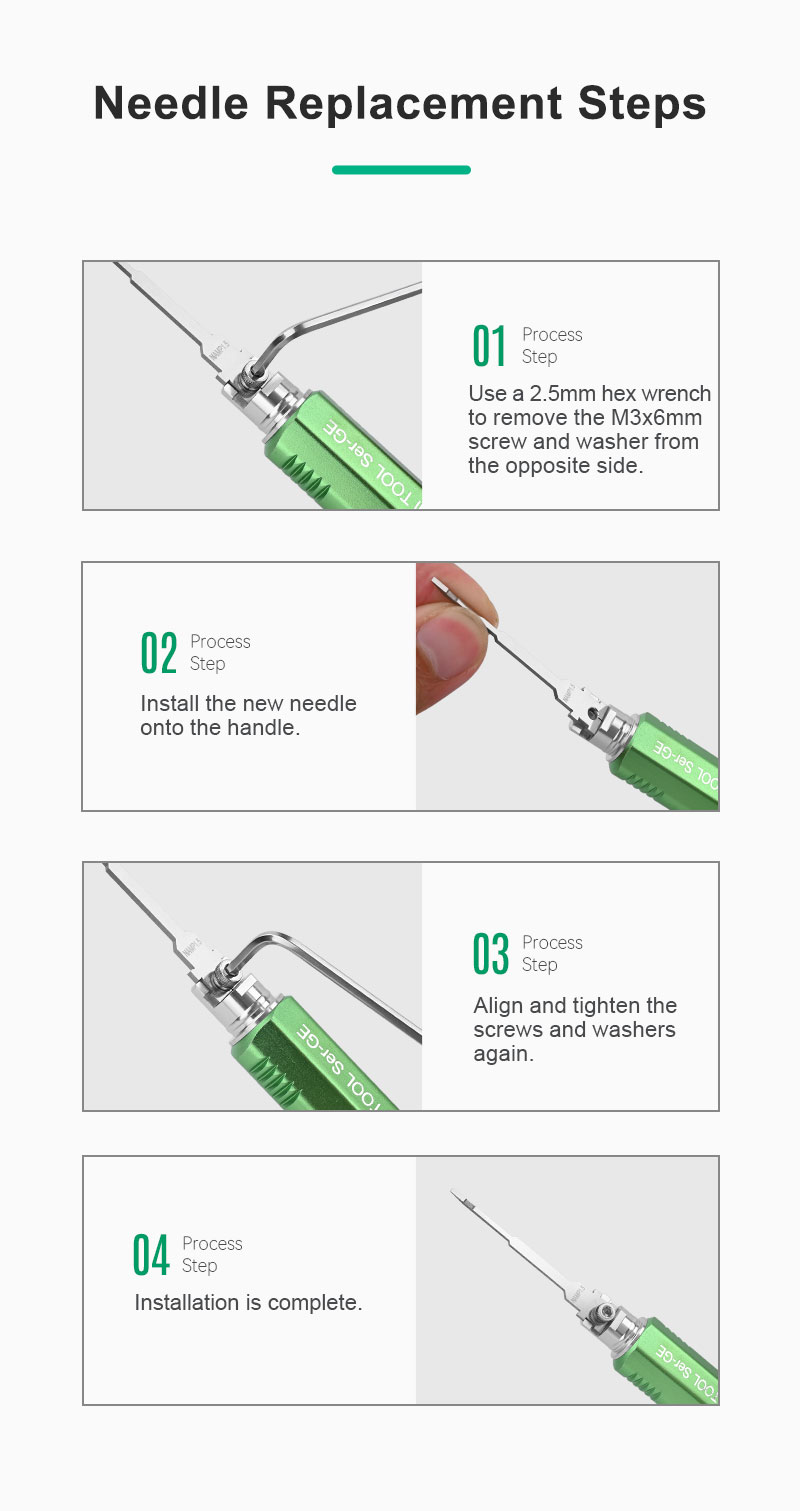 Needle Replacement Steps

TOOL Ser-GE

01 Process Step
Use a 2.5mm hex wrench to remove the M3x6mm screw and washer from the opposite side.

02 Process Step
Install the new needle onto the handle.

TOOL Ser-GE

TOOL Ser-GE

03 Process Step
Align and tighten the screws and washers again.

04 Process Step
Installation is complete.

TOOL Ser-GE