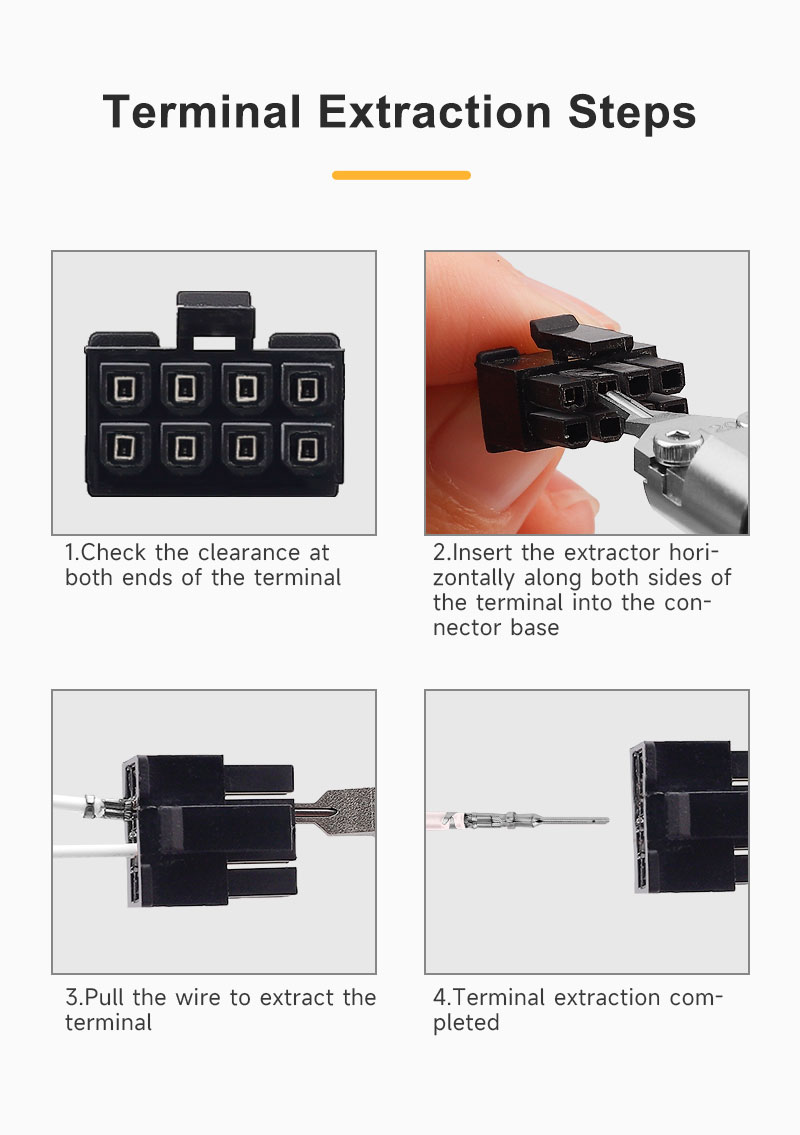 Terminal Extraction Steps

1.Check the clearance at both ends of the terminal

2.Insert the extractor horizontally along both sides of the terminal into the connector base

3.Pull the wire to extract the terminal

4.Terminal extraction completed