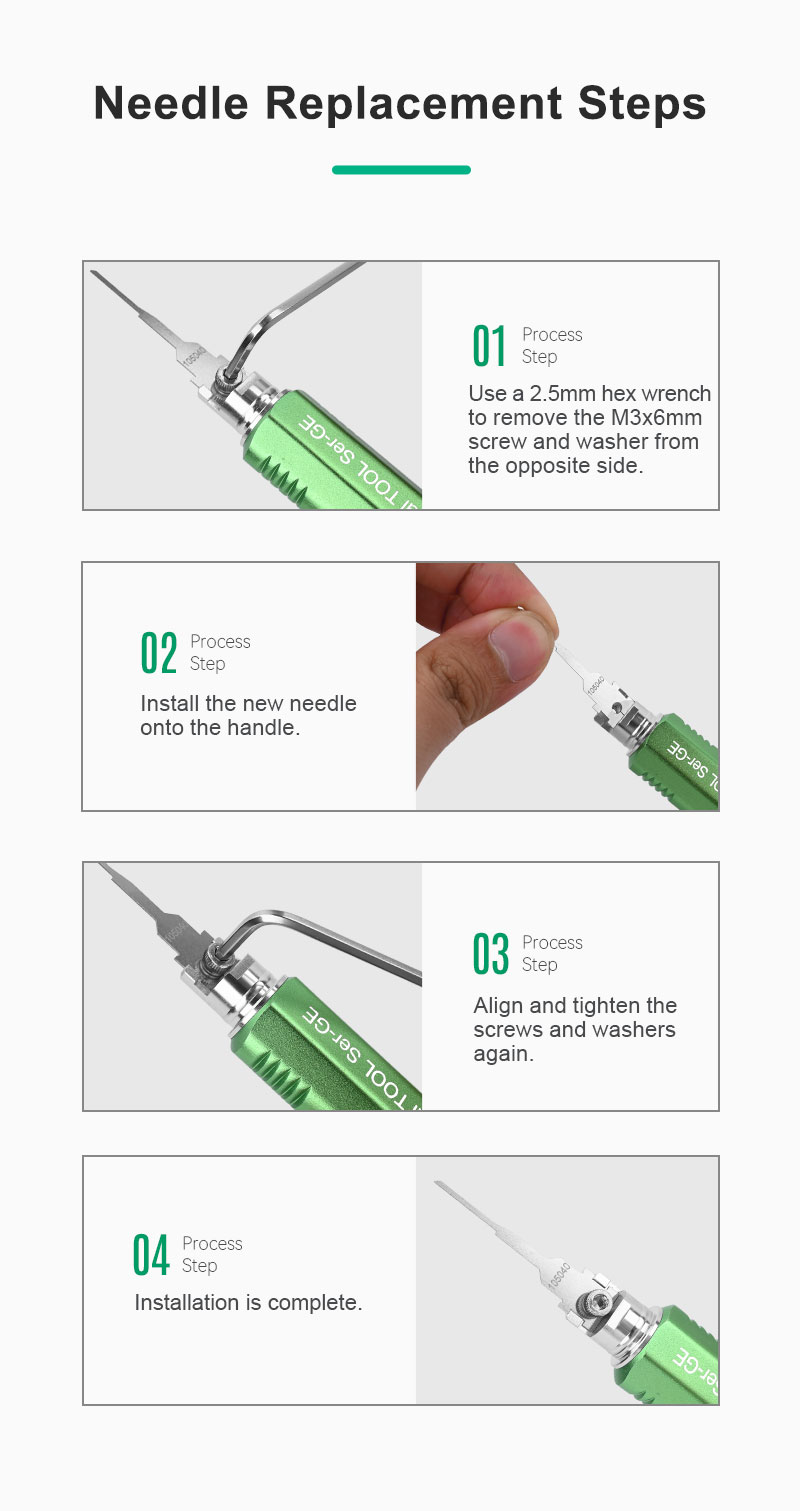 Needle Replacement Steps

105040
TOOL Ser-GE

01 Process Step
Use a 2.5mm hex wrench to remove the M3x6mm screw and washer from the opposite side.

02 Process Step
Install the new needle onto the handle.

105040
TOOL Ser-GE

TOOL Ser-GE

03 Process Step
Align and tighten the screws and washers again.

04 Process Step
Installation is complete.

105040
Ser-GE