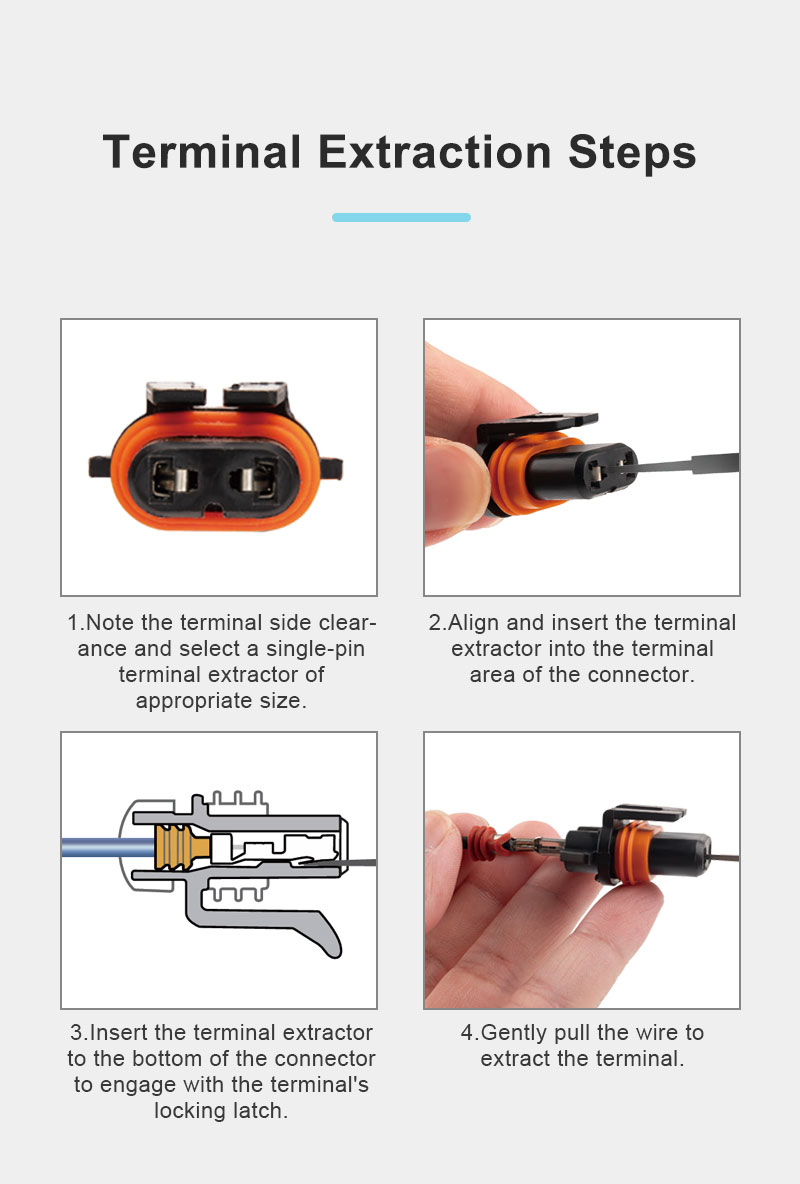 Terminal Extraction Steps

1.Note the terminal side clearance and select a single-pin terminal extractor of appropriate size.

2.Align and insert the terminal extractor into the terminal area of the connector.

3.Insert the terminal extractor to the bottom of the connector to engage with the terminal's locking latch.

4.Gently pull the wire to extract the terminal.