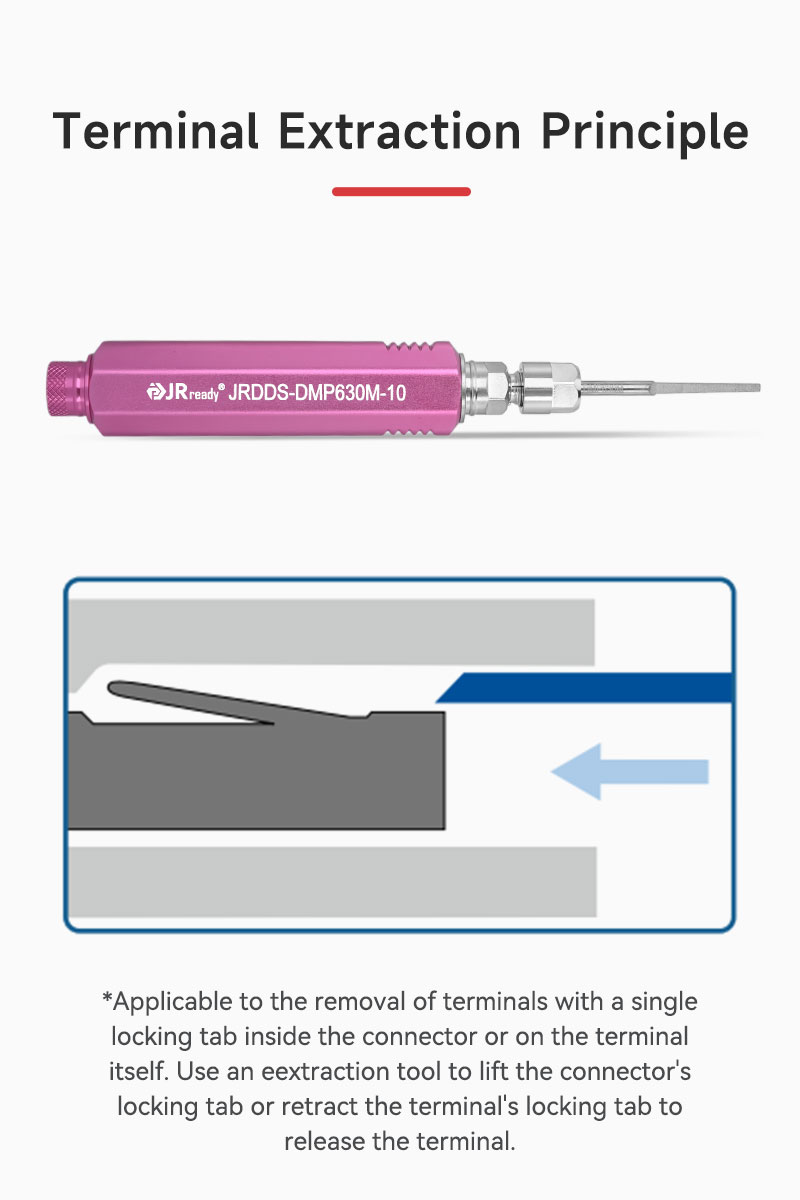 Terminal Extraction Principle

JRready® JRDDS-DMP630M-10

*Applicable to the removal of terminals with a single locking tab inside the connector or on the terminal itself. Use an eextraction tool to lift the connector's locking tab or retract the terminal's locking tab to release the terminal.