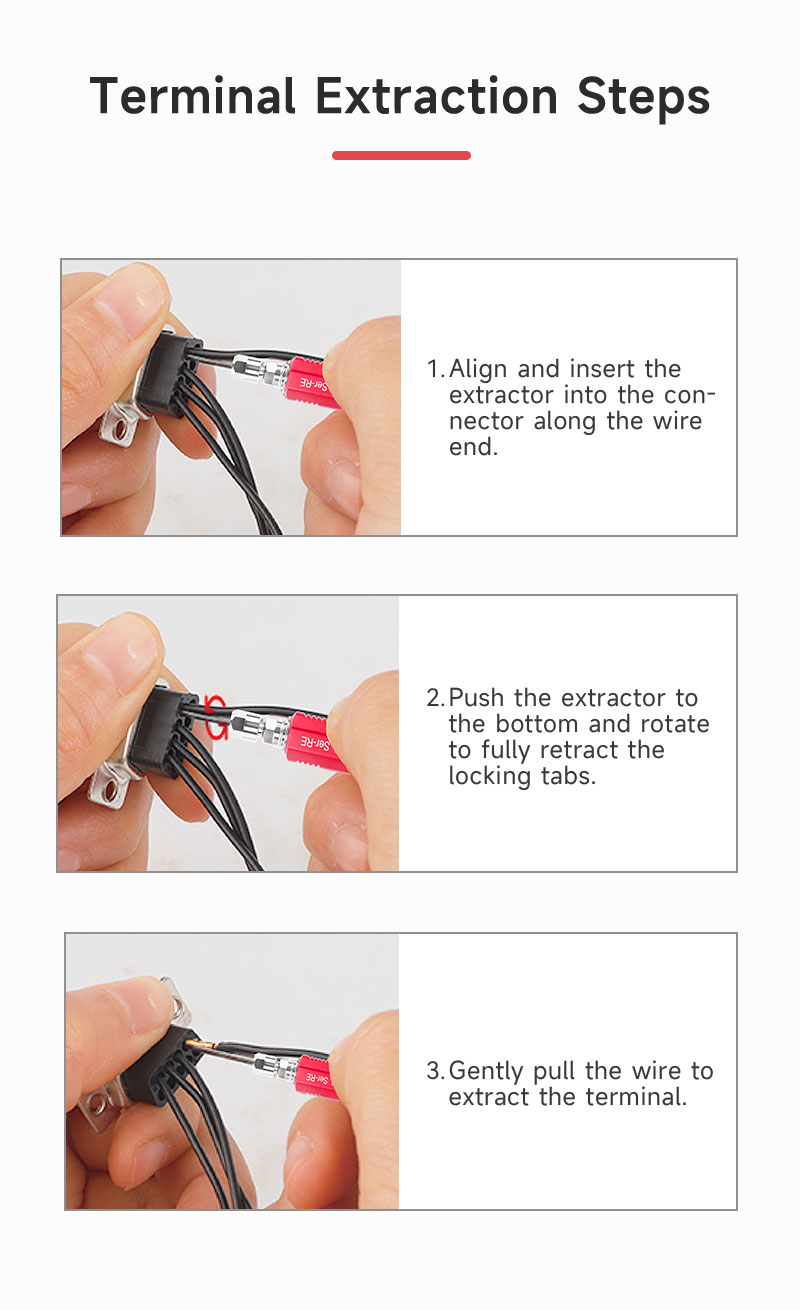 Terminal Extraction Steps

Ser-RE

1. Align and insert the extractor into the connector along the wire end.

Ser-RE

2. Push the extractor to the bottom and rotate to fully retract the locking tabs.

Ser-RE

3. Gently pull the wire to extract the terminal.