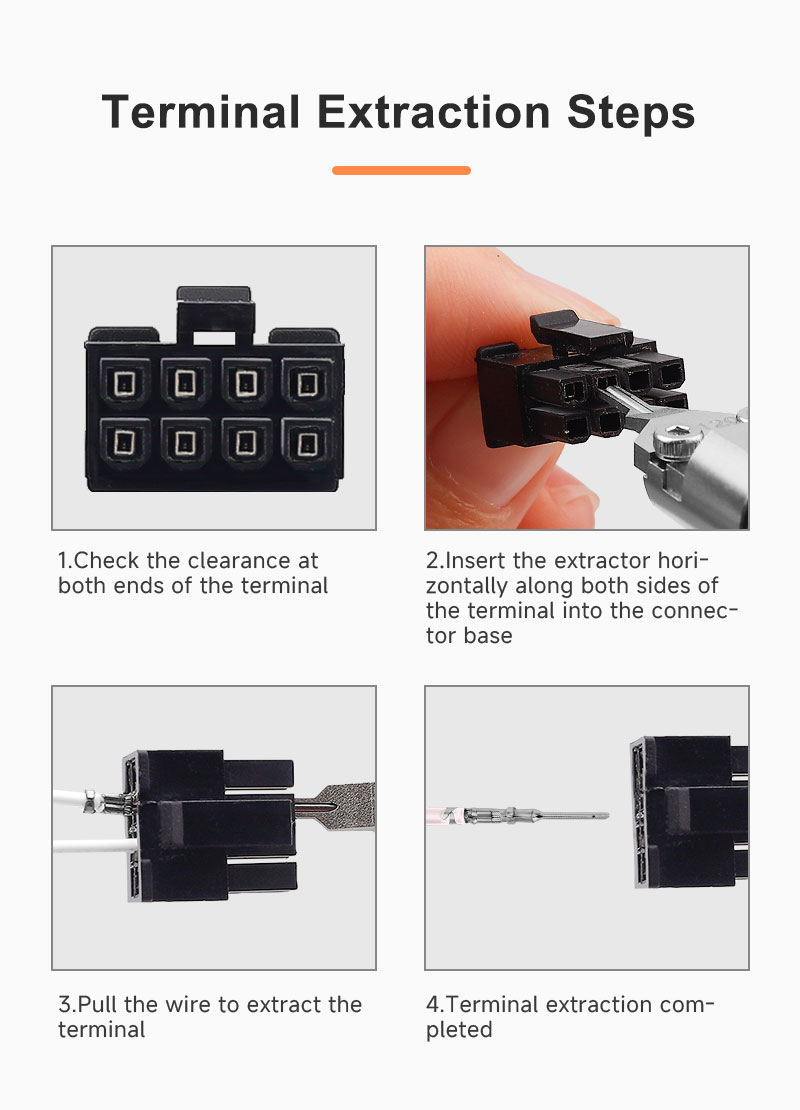 Terminal Extraction Steps

1.Check the clearance at both ends of the terminal

2.Insert the extractor horizontally along both sides of the terminal into the connector base

3.Pull the wire to extract the terminal

4.Terminal extraction completed