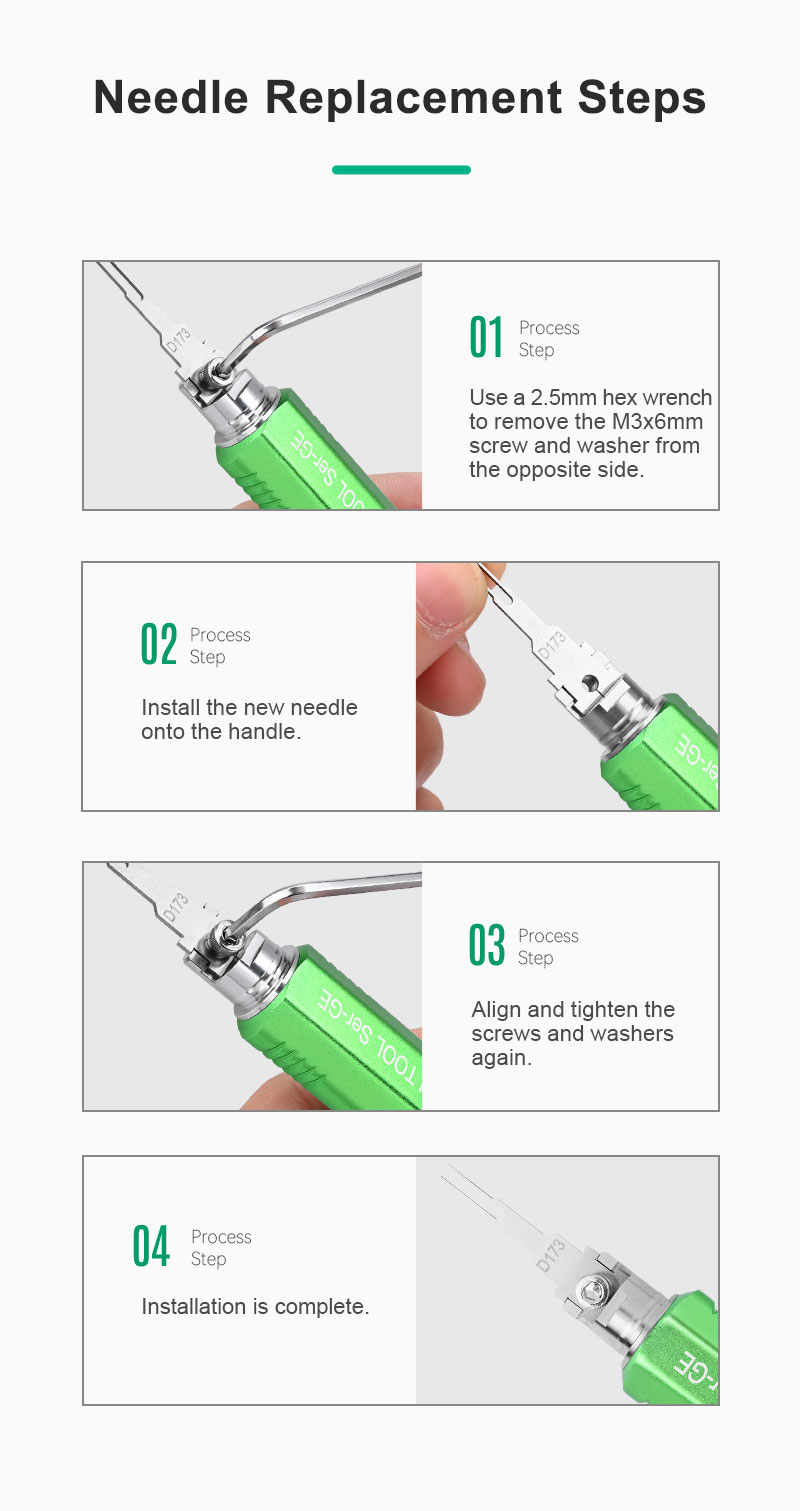 Needle Replacement Steps

D173

TOOL Ser-GE

01 Process Step

Use a 2.5mm hex wrench to remove the M3x6mm screw and washer from the opposite side.

02 Process Step

Install the new needle onto the handle.

D173

Ser-GE

D173

TOOL Ser-GE

03 Process Step

Align and tighten the screws and washers again.

04 Process Step

Installation is complete.

D173

-GE