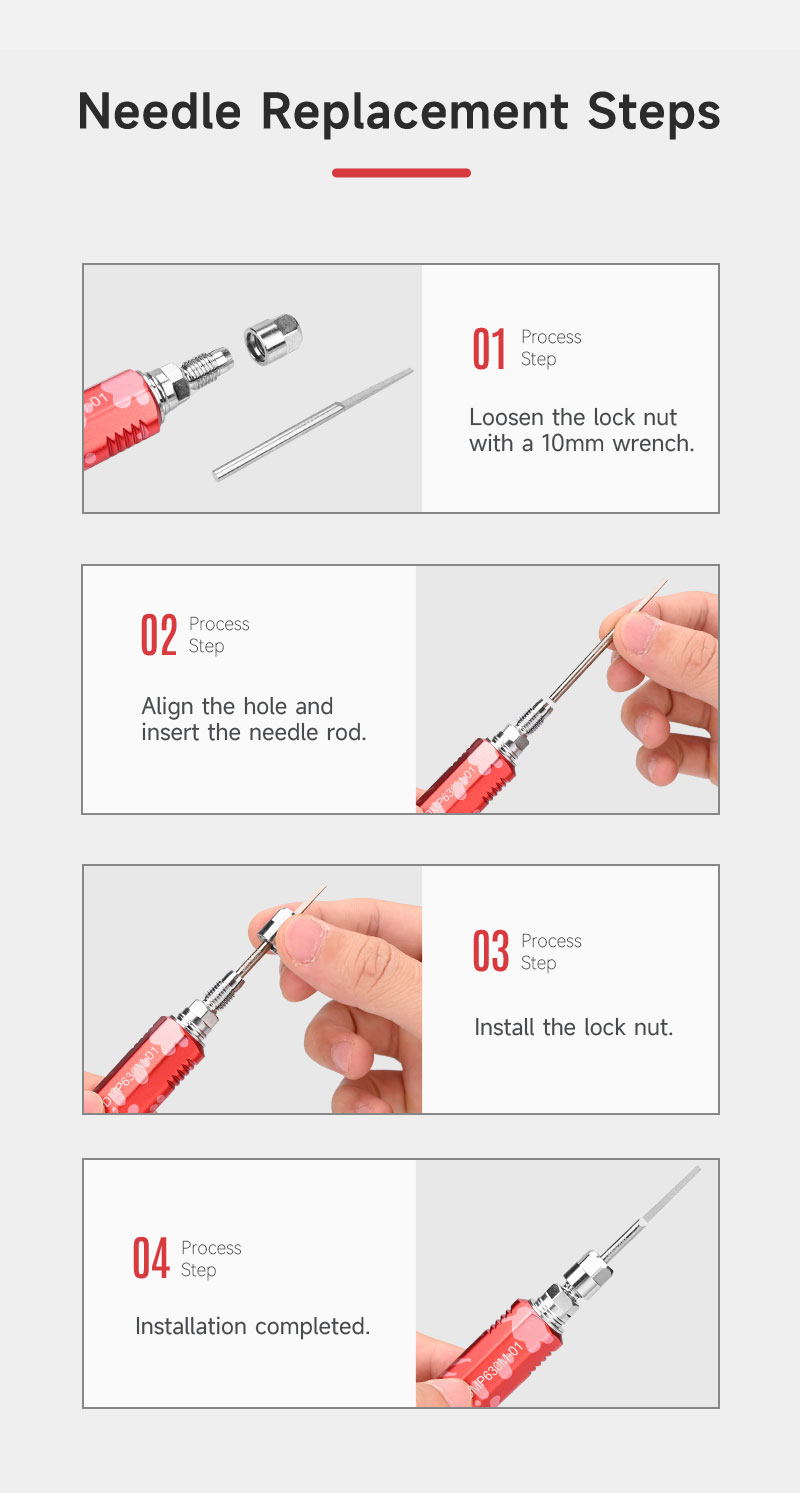 Needle Replacement Steps

01 Process Step

Loosen the lock nut with a 10mm wrench.

02 Process Step

Align the hole and insert the needle rod.

03 Process Step

Install the lock nut.

04 Process Step

Installation completed.