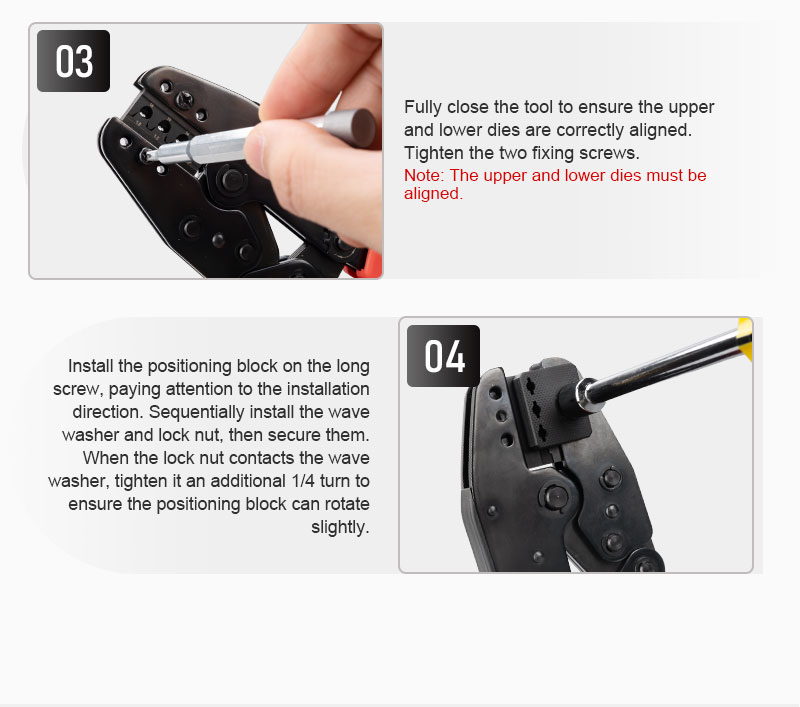 03

Fully close the tool to ensure the upper and lower dies are correctly aligned. Tighten the two fixing screws.
Note: The upper and lower dies must be aligned.

Install the positioning block on the long screw, paying attention to the installation direction. Sequentially install the wave washer and lock nut, then secure them. When the lock nut contacts the wave washer, tighten it an additional 1/4 turn to ensure the positioning block can rotate slightly.

04