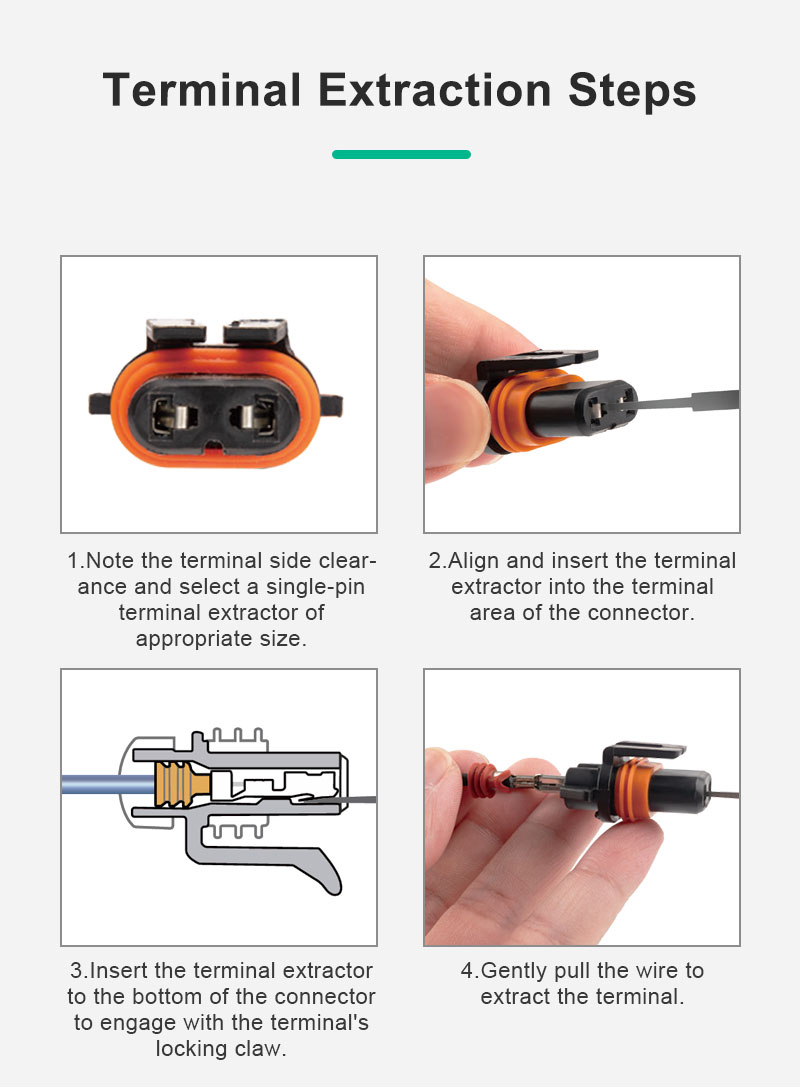 Terminal Extraction Steps

1.Note the terminal side clearance and select a single-pin terminal extractor of appropriate size.

2.Align and insert the terminal extractor into the terminal area of the connector.

3.Insert the terminal extractor to the bottom of the connector to engage with the terminal's locking claw.

4.Gently pull the wire to extract the terminal.