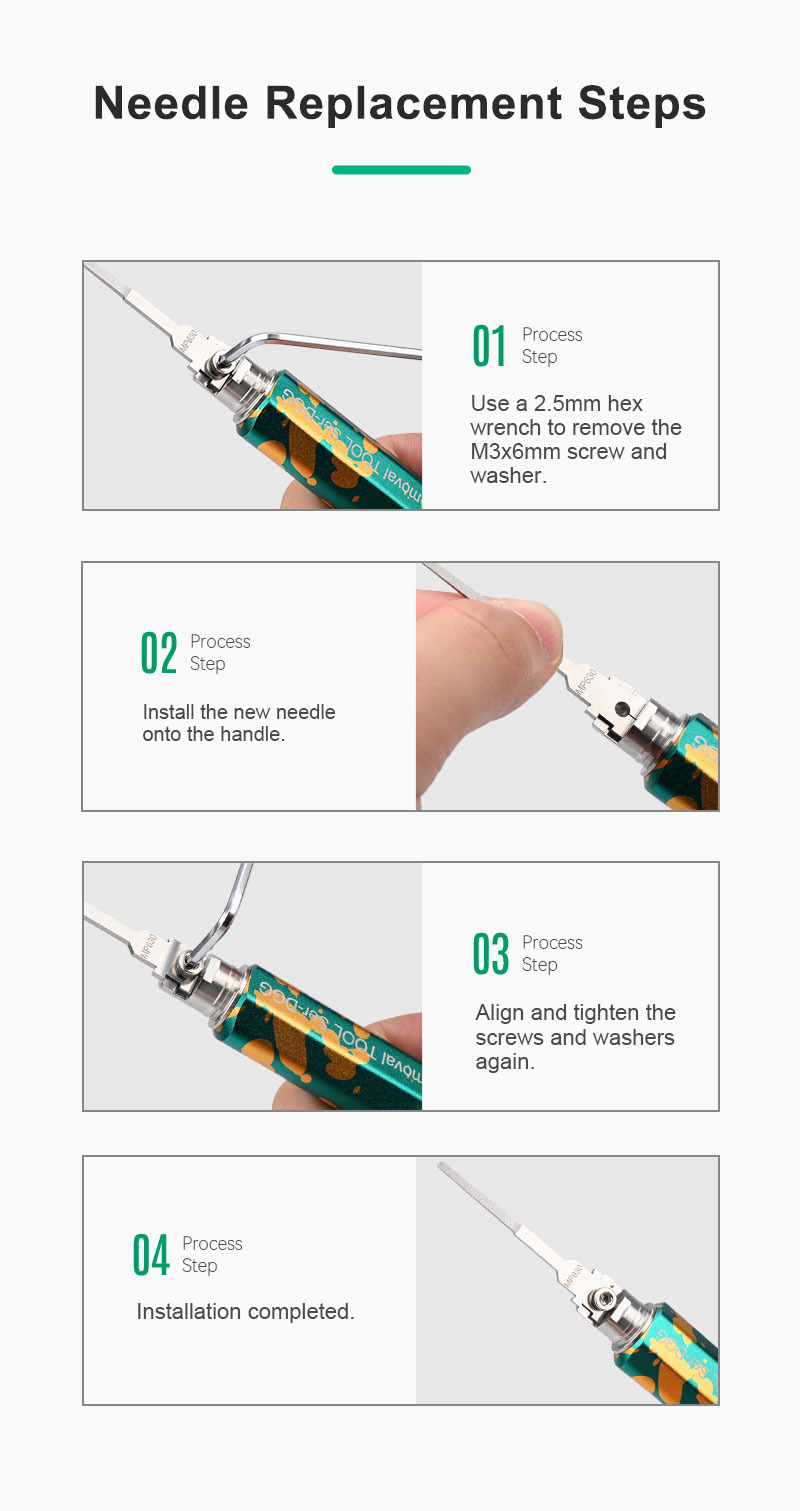 Needle Replacement Steps

01 Process Step

Use a 2.5mm hex wrench to remove the M3x6mm screw and washer.

02 Process Step

Install the new needle onto the handle.

03 Process Step

Align and tighten the screws and washers again.

04 Process Step

Installation completed.