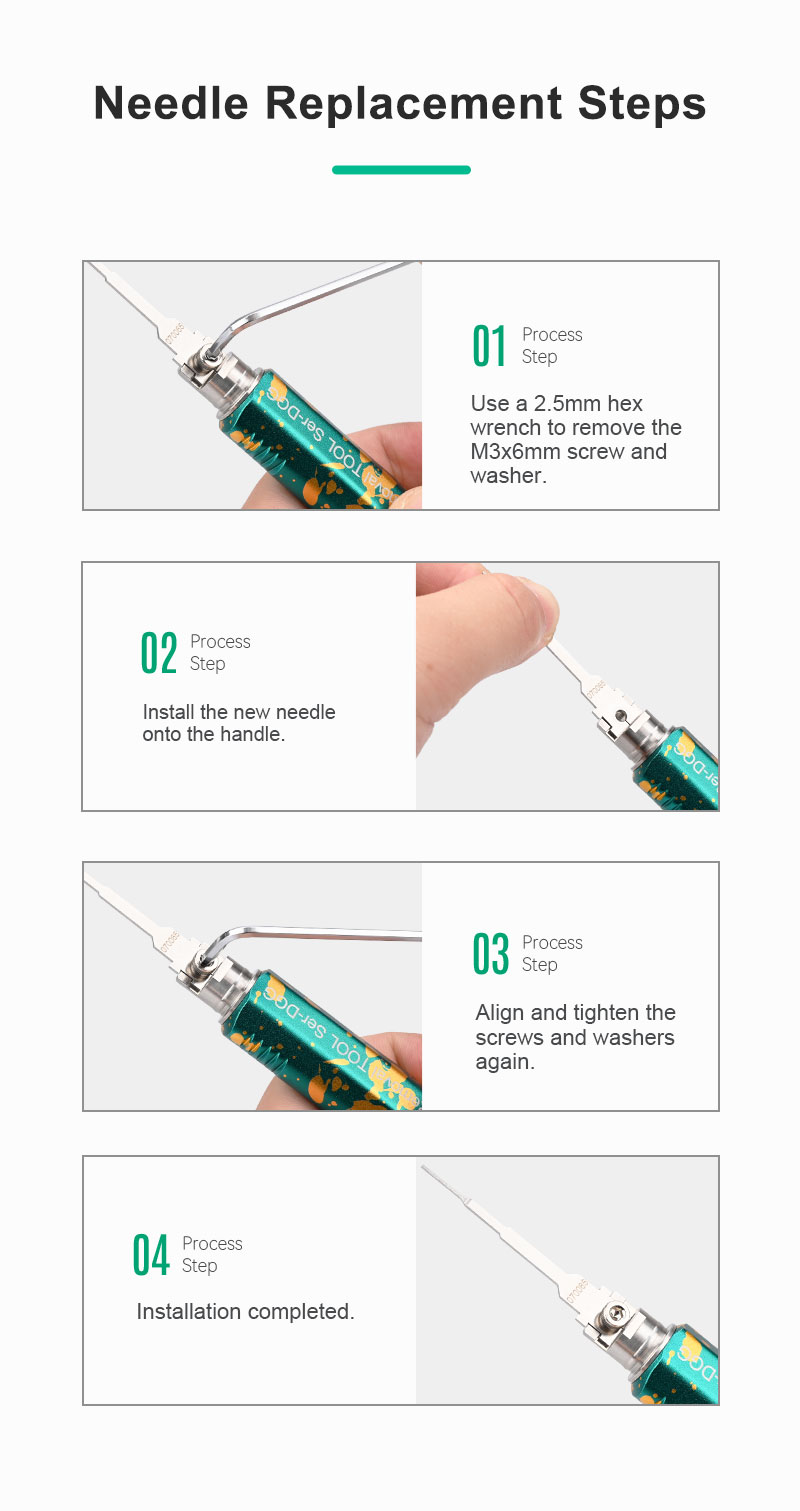 Needle Replacement Steps

01 Process Step

Use a 2.5mm hex wrench to remove the M3x6mm screw and washer.

02 Process Step

Install the new needle onto the handle.

03 Process Step

Align and tighten the screws and washers again.

04 Process Step

Installation completed.