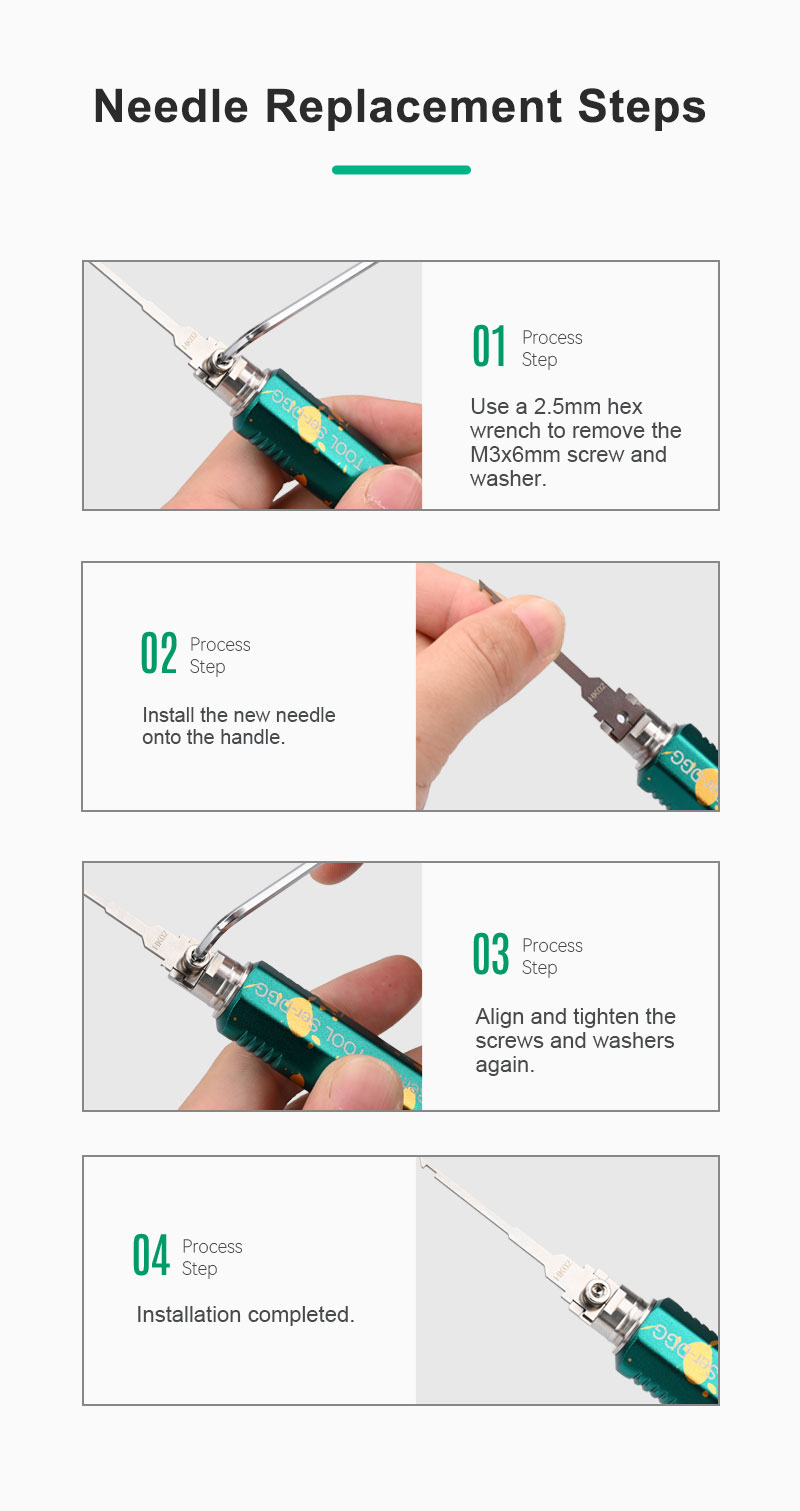 Needle Replacement Steps

01 Process Step

Use a 2.5mm hex wrench to remove the M3x6mm screw and washer.

02 Process Step

Install the new needle onto the handle.

03 Process Step

Align and tighten the screws and washers again.

04 Process Step

Installation completed.