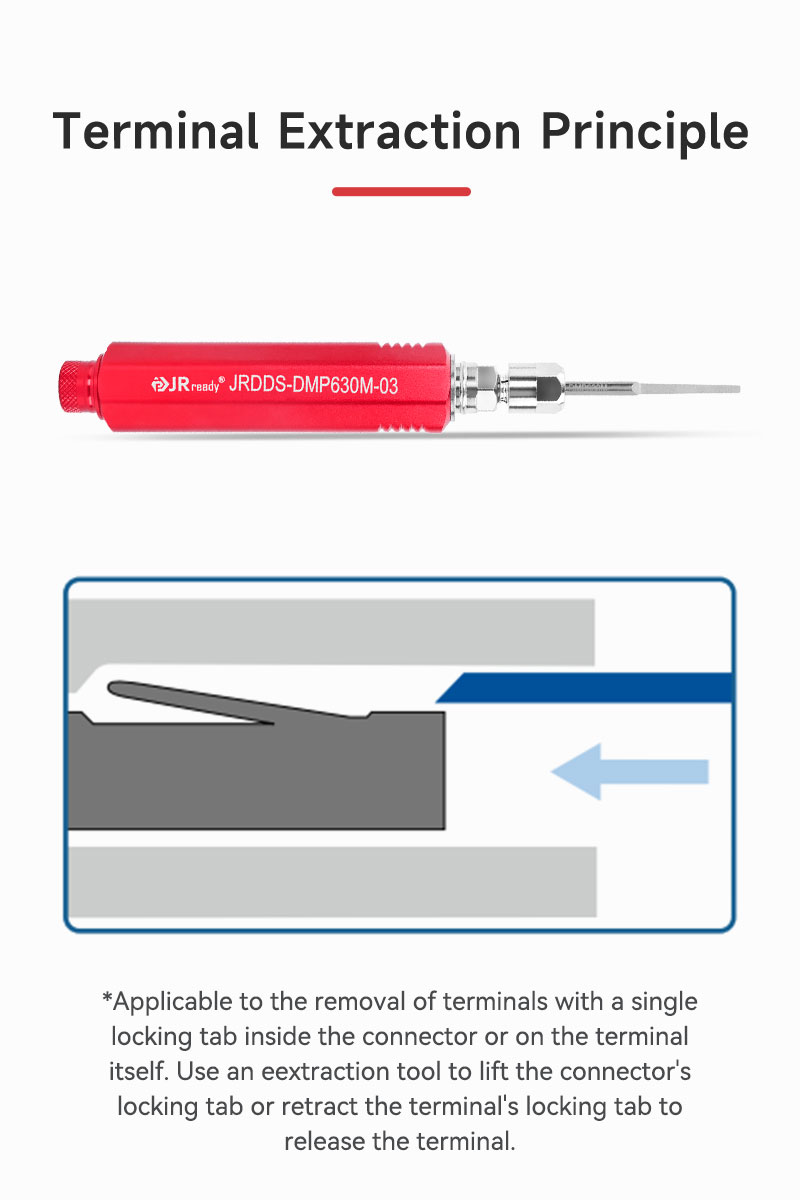 Terminal Extraction Principle

JRready® JRDDS-DMP630M-03

*Applicable to the removal of terminals with a single locking tab inside the connector or on the terminal itself. Use an eextraction tool to lift the connector's locking tab or retract the terminal's locking tab to release the terminal.