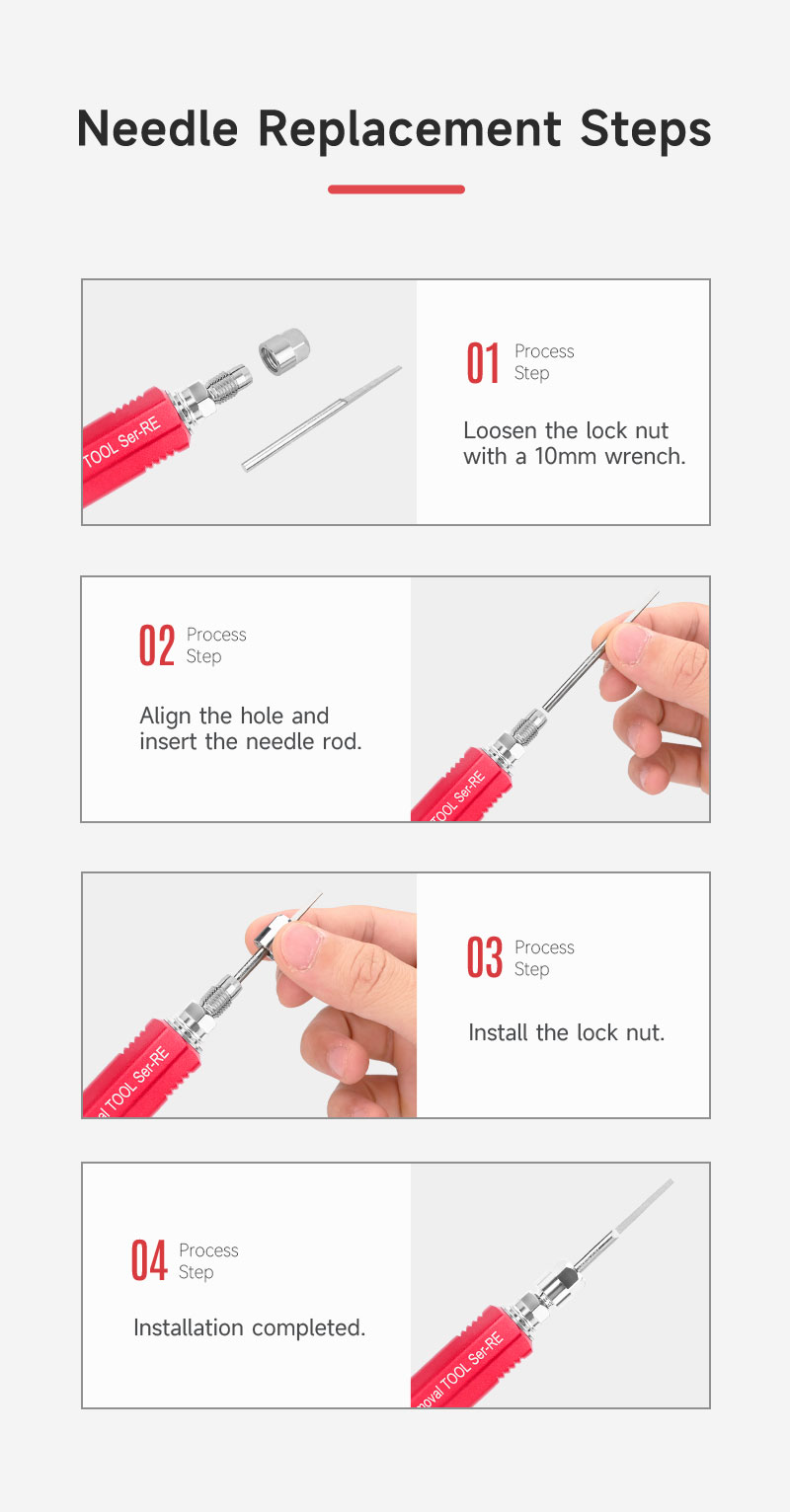 Needle Replacement Steps

TOOL Ser-RE

01 Process Step

Loosen the lock nut with a 10mm wrench.

02 Process Step

Align the hole and insert the needle rod.

TOOL Ser-RE

oval TOOL Ser-RE

03 Process Step

Install the lock nut.

04 Process Step

Installation completed.

moval TOOL Ser-RE