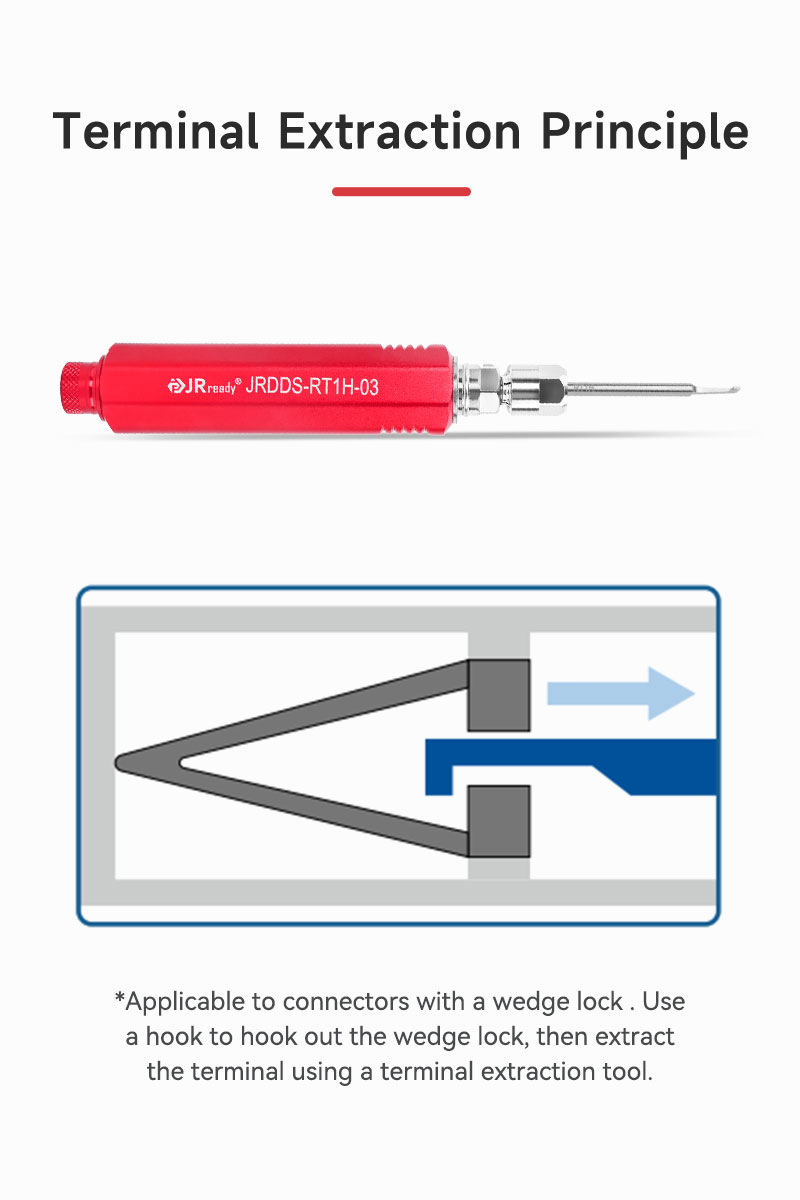 Terminal Extraction Principle

JRready® JRDDS-RT1H-03

*Applicable to connectors with a wedge lock . Use a hook to hook out the wedge lock, then extract the terminal using a terminal extraction tool.