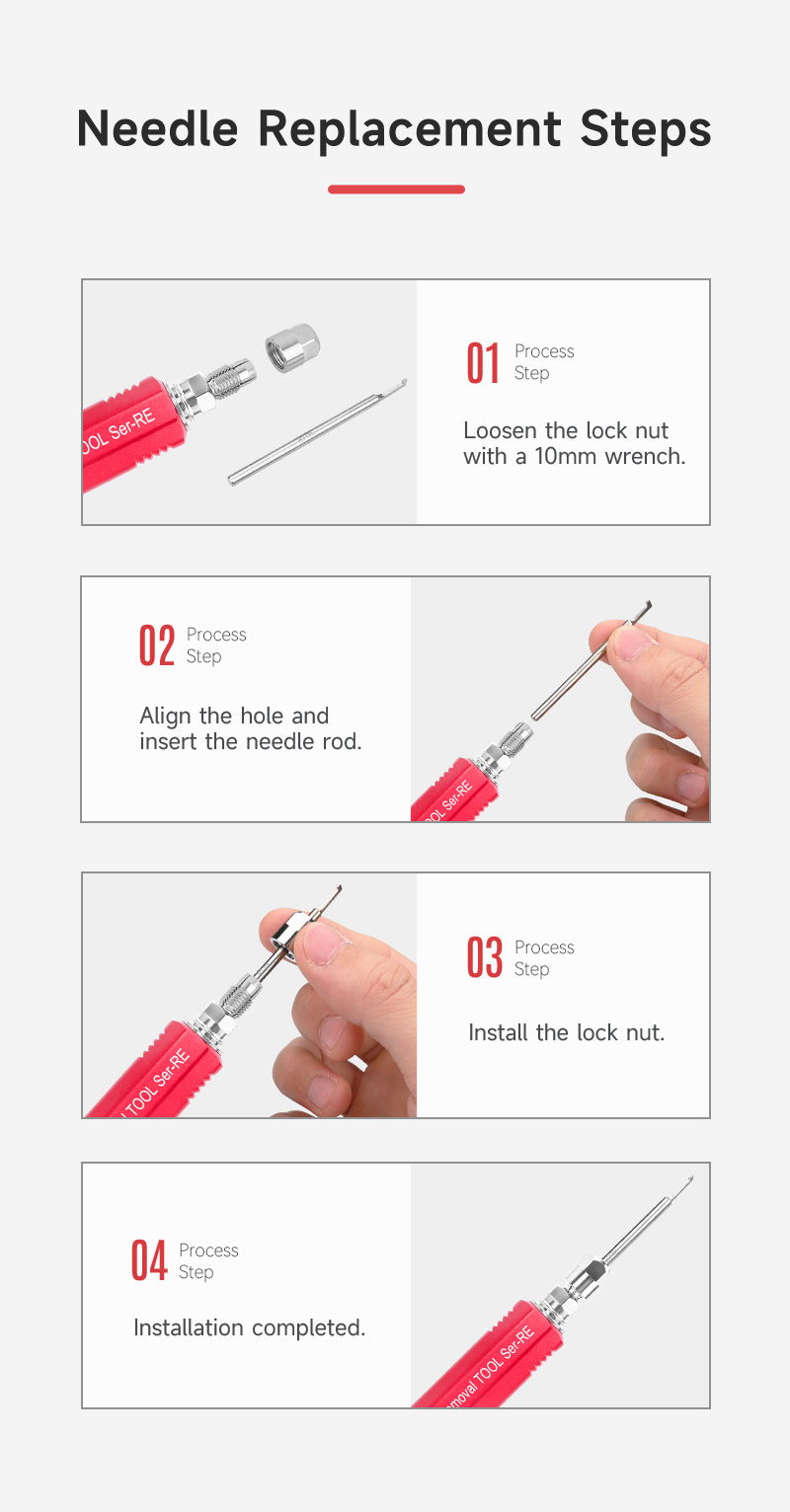 Needle Replacement Steps

OOL Ser-RE

01 Process Step

Loosen the lock nut with a 10mm wrench.

02 Process Step

Align the hole and insert the needle rod.

OOL Ser-RE

TOOL Ser-RE

03 Process Step

Install the lock nut.

04 Process Step

Installation completed.

moval TOOL Ser-RE