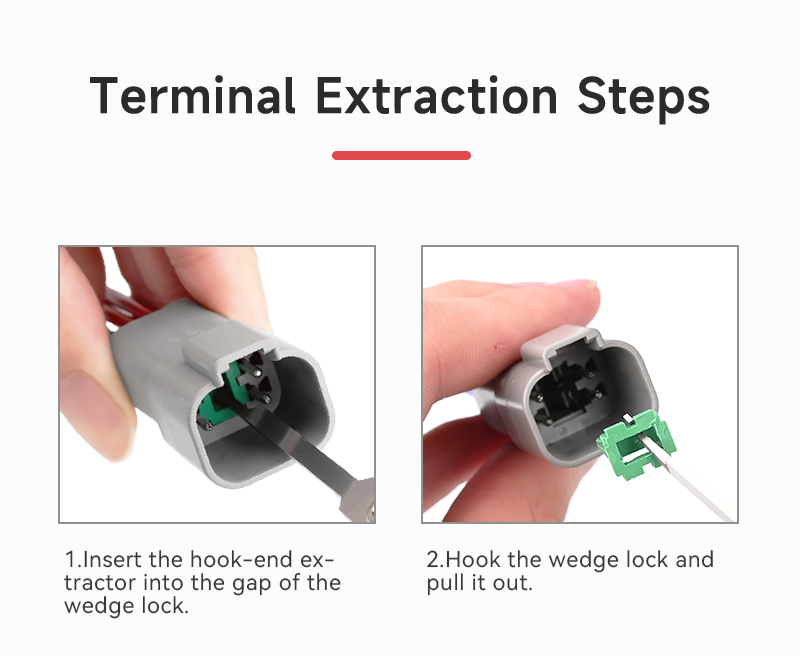 Terminal Extraction Steps

1.Insert the hook-end extractor into the gap of the wedge lock.

2.Hook the wedge lock and pull it out.