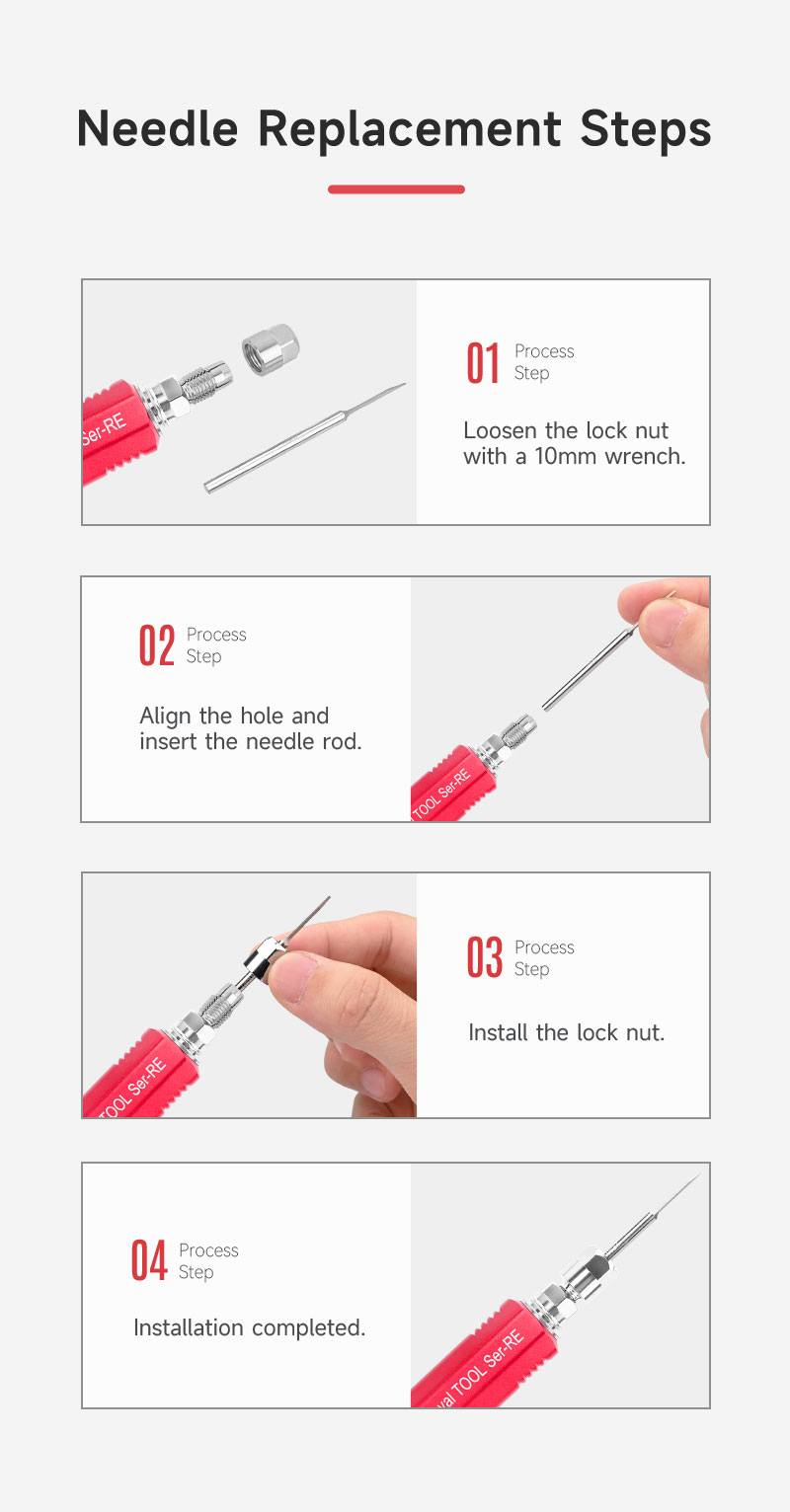 Needle Replacement Steps

Ser-RE

01 Process Step

Loosen the lock nut with a 10mm wrench.

02 Process Step

Align the hole and insert the needle rod.

TOOL Ser-RE

TOOL Ser-RE

03 Process Step

Install the lock nut.

04 Process Step

Installation completed.

val TOOL Ser-RE