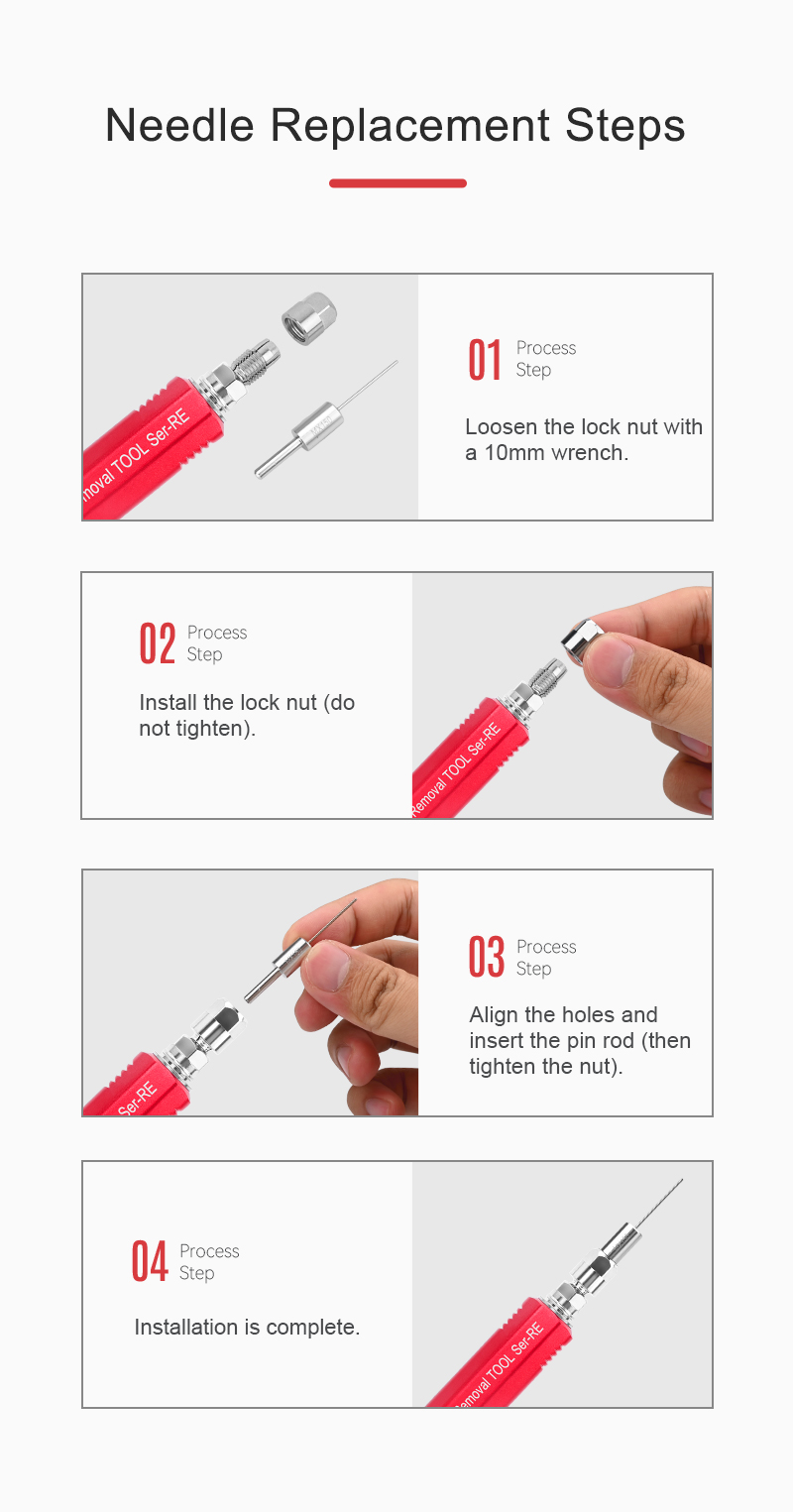 Needle Replacement Steps

emoval TOOL Ser-RE

01 Process Step

Loosen the lock nut with a 10mm wrench.

02 Process Step

Install the lock nut (do not tighten).

Removal TOOL Ser-RE

Ser-RE

03 Process Step

Align the holes and insert the pin rod (then tighten the nut).

04 Process Step

Installation is complete.

Removal TOOL Ser-RE