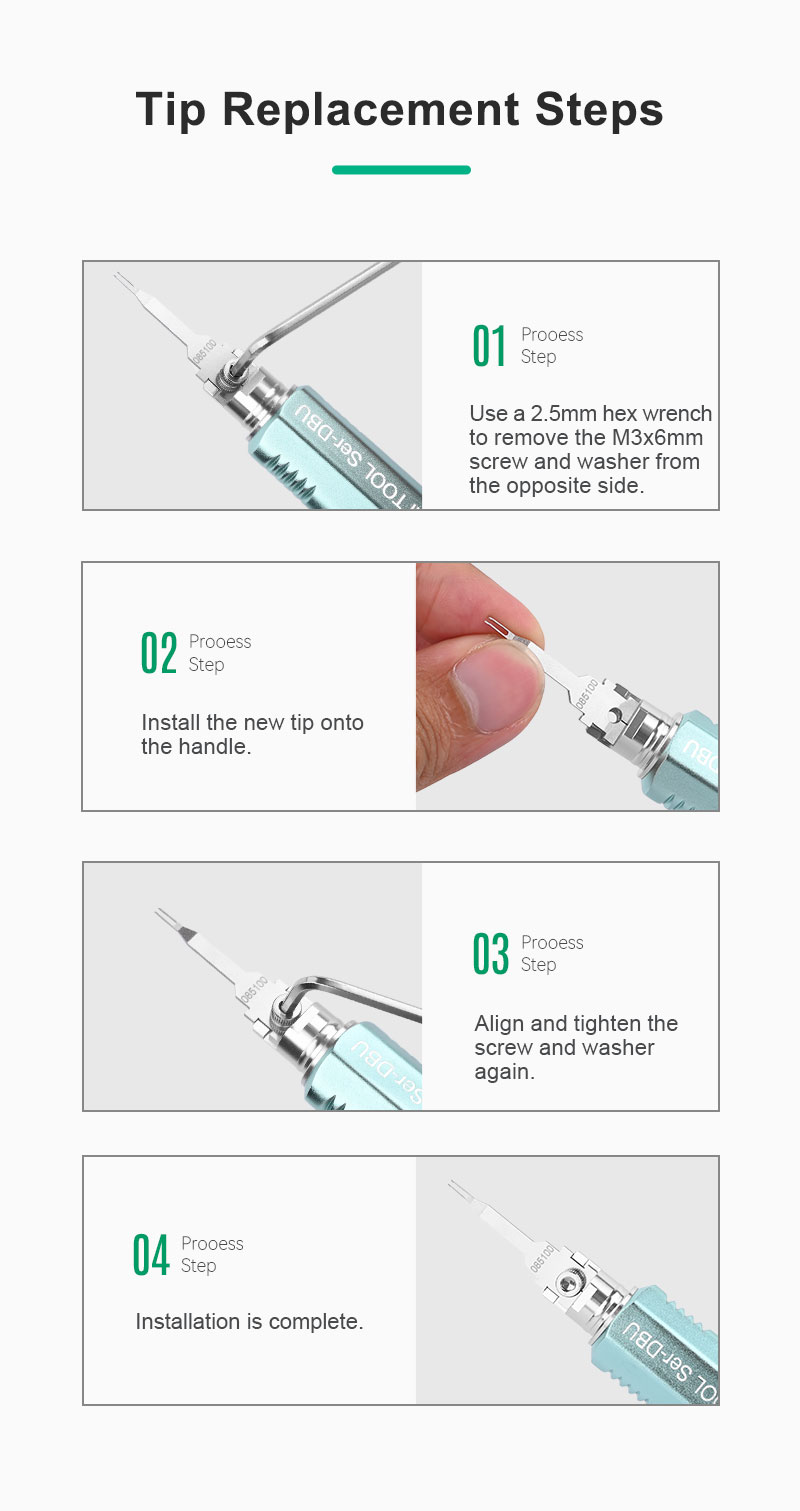 Tip Replacement Steps

085100

TOOL Ser-DBU

01 Prooess Step

Use a 2.5mm hex wrench to remove the M3x6mm screw and washer from the opposite side.

02 Prooess Step

Install the new tip onto the handle.

085100

DBU

085100

Ser-DBU

03 Prooess Step

Align and tighten the screw and washer again.

04 Prooess Step

Installation is complete.

085100

TOOL Ser-DBU