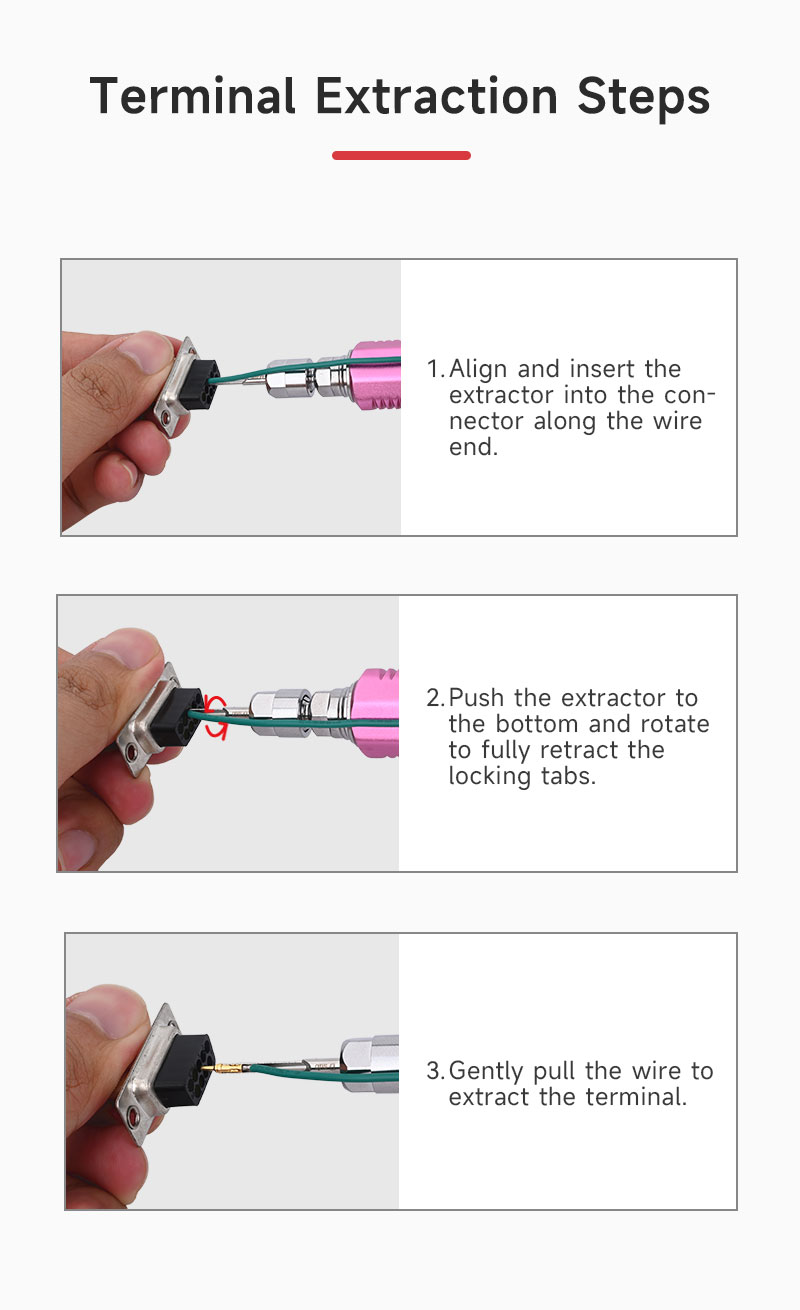 Terminal Extraction Steps

1. Align and insert the extractor into the connector along the wire end.

2. Push the extractor to the bottom and rotate to fully retract the locking tabs.

3. Gently pull the wire to extract the terminal.