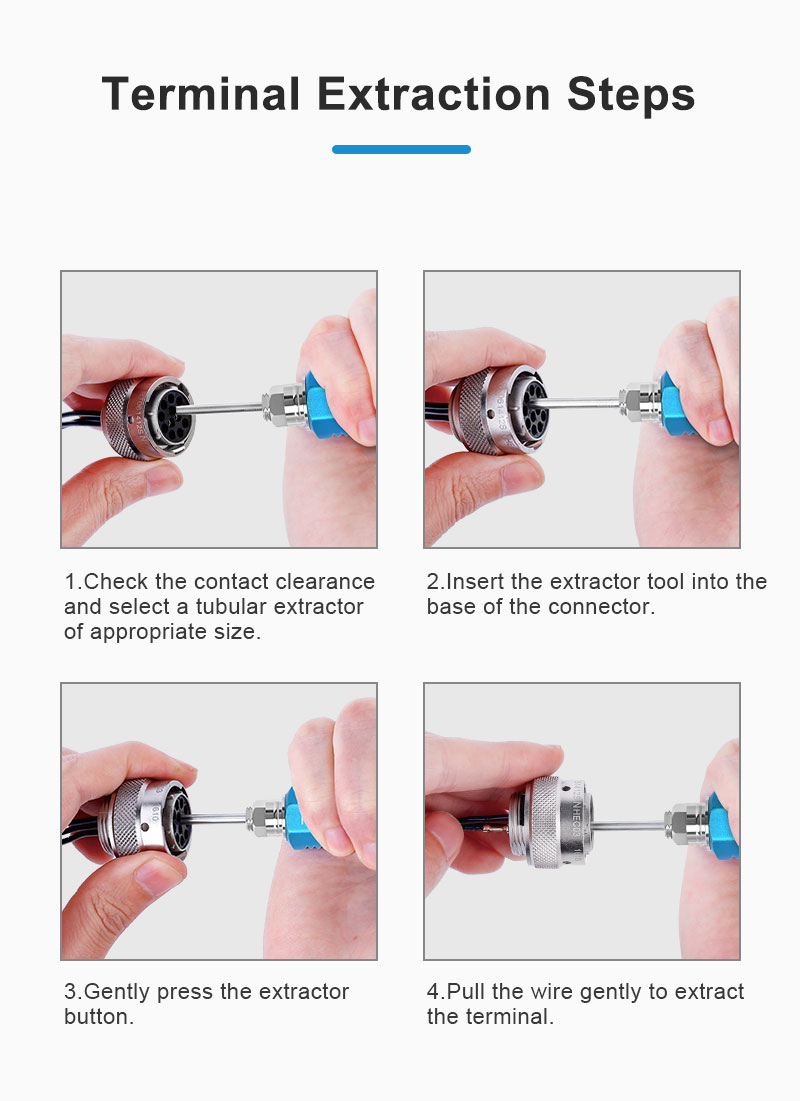 Terminal Extraction Steps

1.Check the contact clearance and select a tubular extractor of appropriate size.

2.Insert the extractor tool into the base of the connector.

3.Gently press the extractor button.

4.Pull the wire gently to extract the terminal.