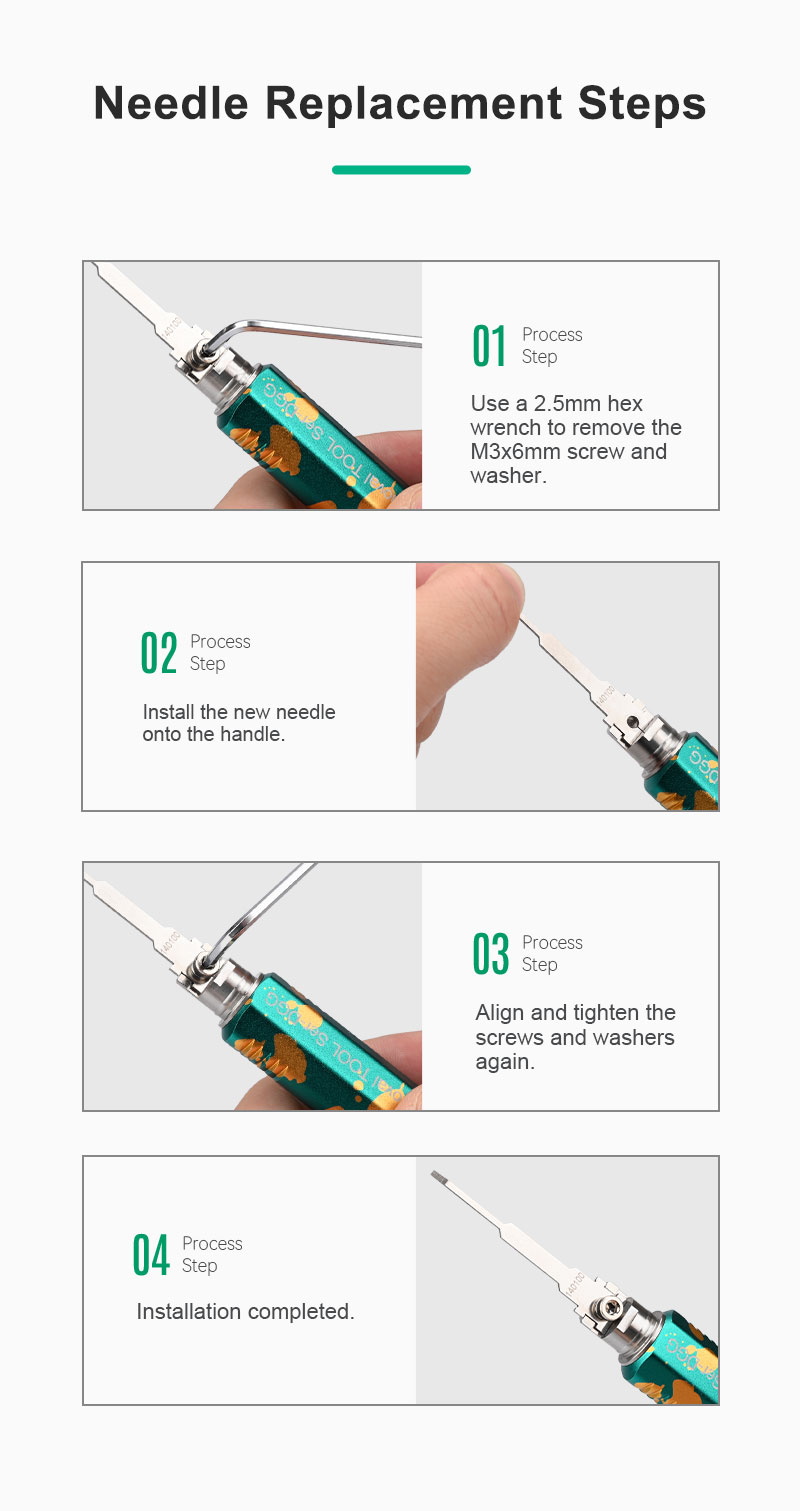 Needle Replacement Steps

01 Process Step

Use a 2.5mm hex wrench to remove the M3x6mm screw and washer.

02 Process Step

Install the new needle onto the handle.

03 Process Step

Align and tighten the screws and washers again.

04 Process Step

Installation completed.