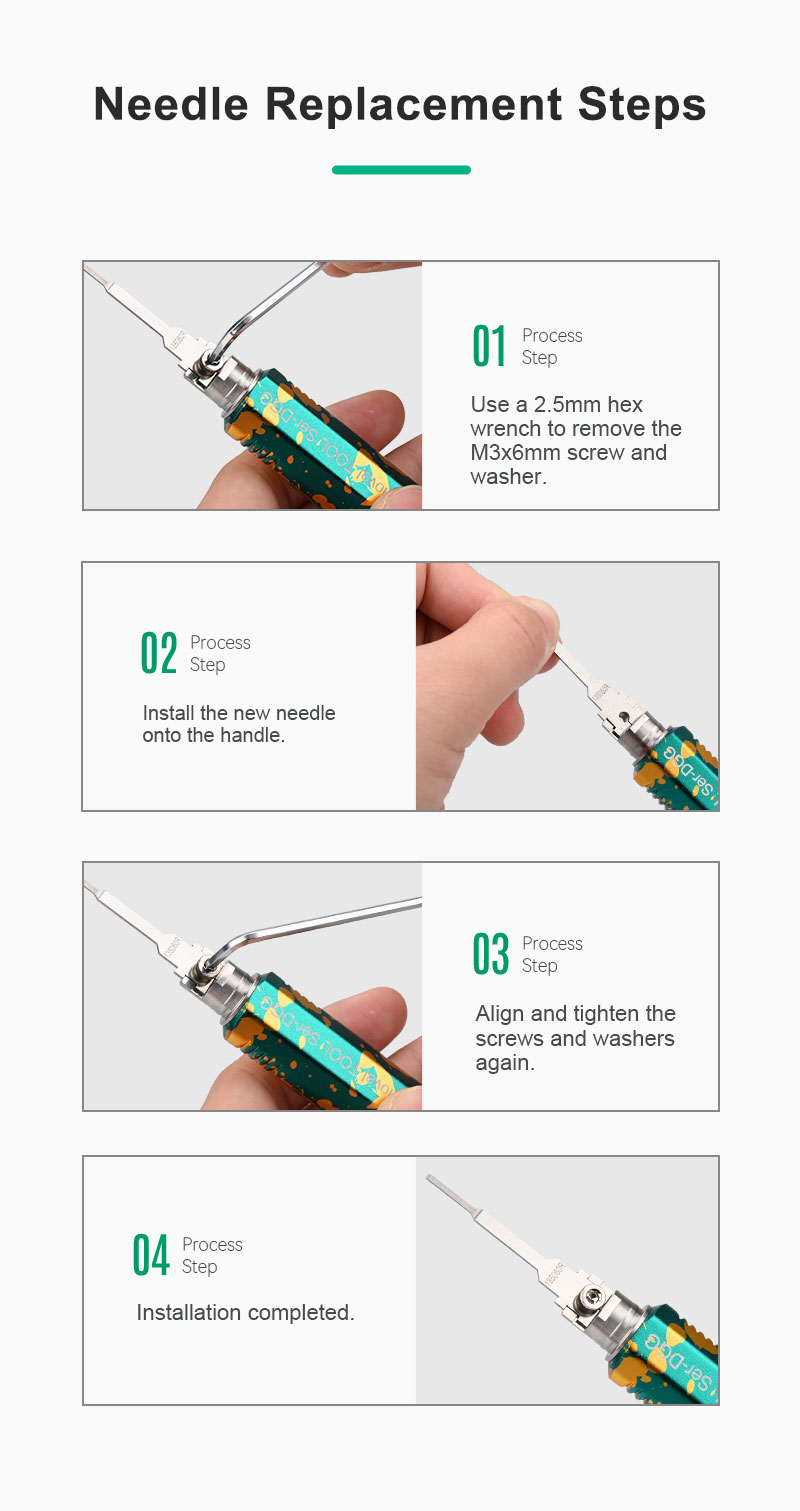 Needle Replacement Steps

01 Process Step

Use a 2.5mm hex wrench to remove the M3x6mm screw and washer.

02 Process Step

Install the new needle onto the handle.

03 Process Step

Align and tighten the screws and washers again.

04 Process Step

Installation completed.