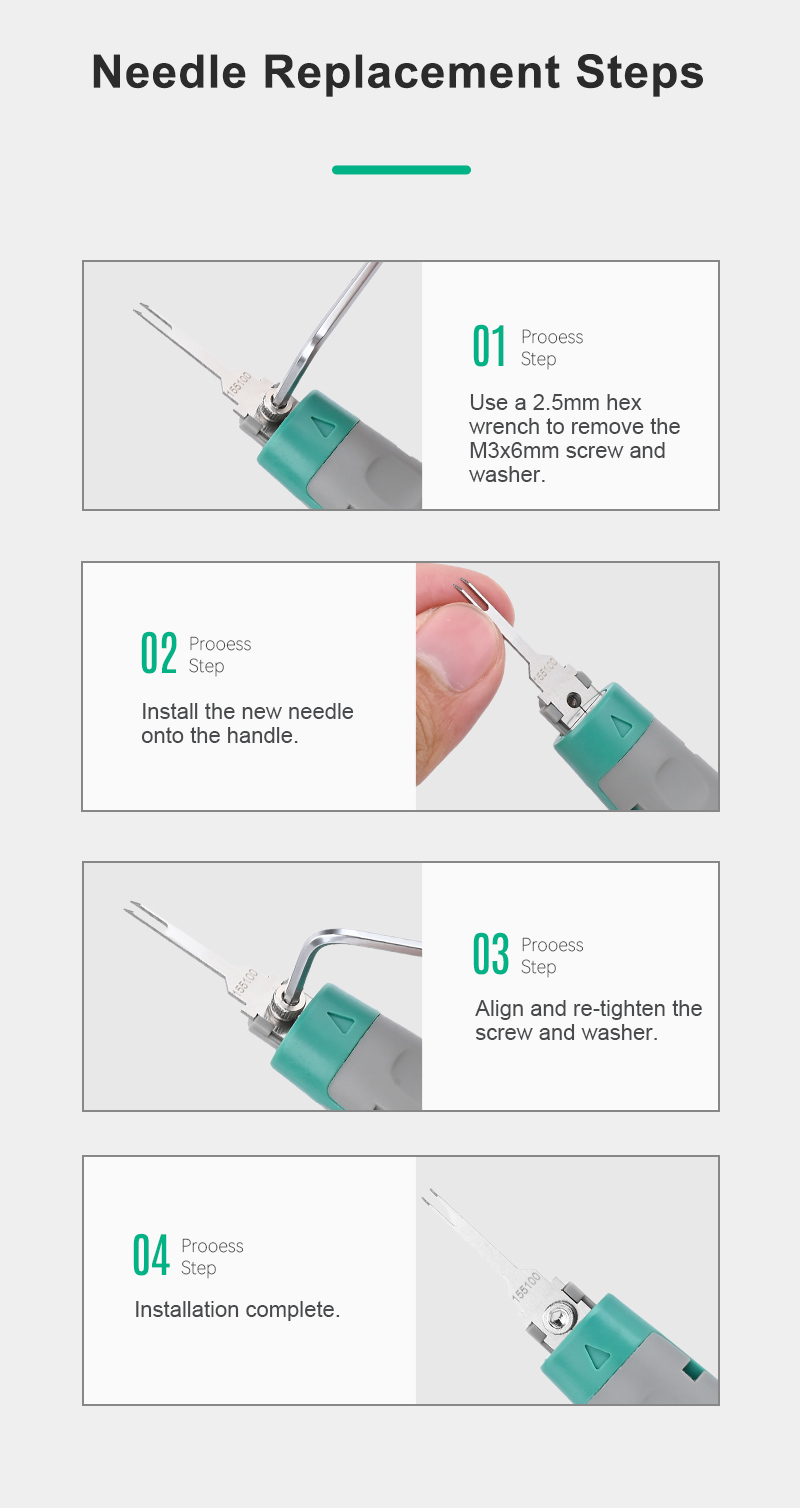 Needle Replacement Steps

155100

01 Prooess Step

Use a 2.5mm hex wrench to remove the M3x6mm screw and washer.

02 Prooess Step

Install the new needle onto the handle.

155100

155100

03 Prooess Step

Align and re-tighten the screw and washer.

04 Prooess Step

Installation complete.

155100