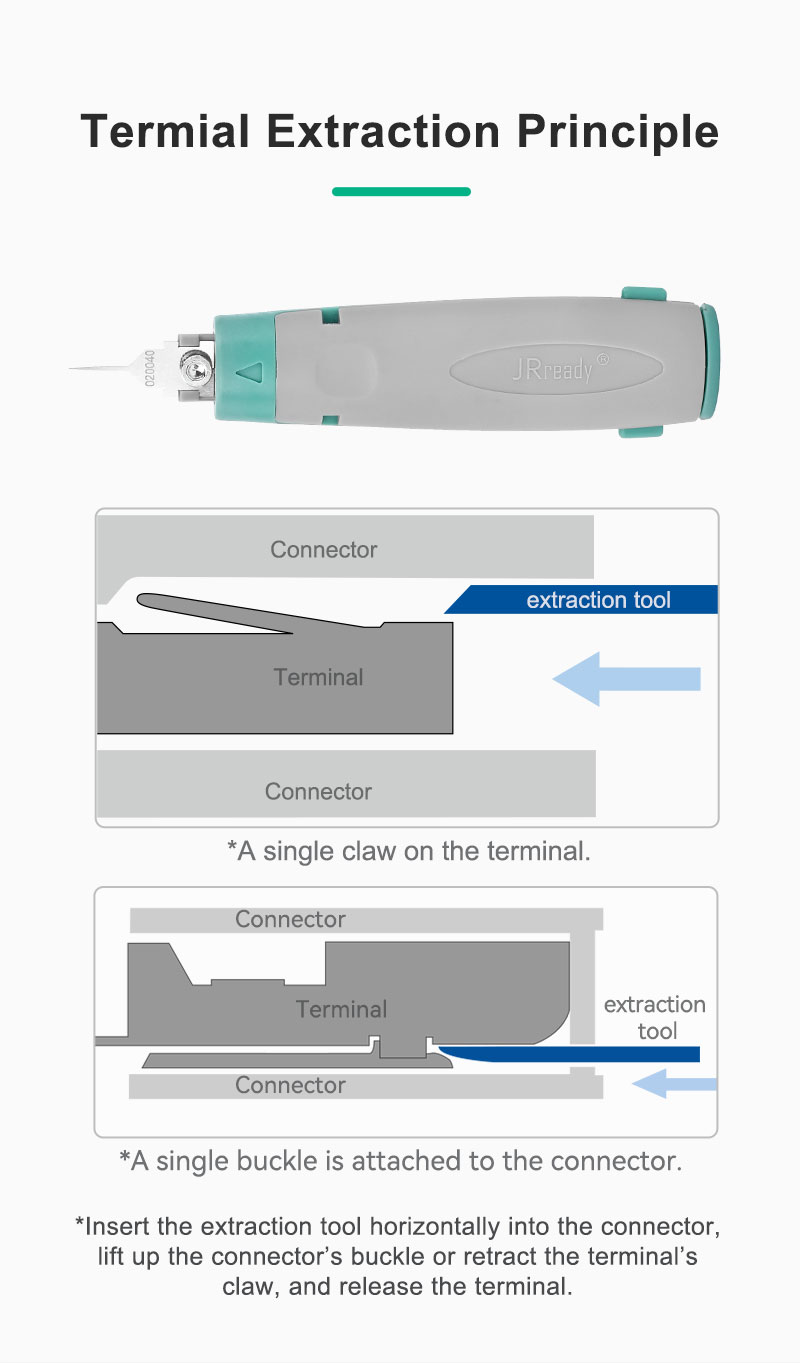 Termial Extraction Principle

020040

JRready®

Connector

extraction tool

Terminal

Connector

*A single claw on the terminal.

Connector

Terminal

extraction tool

Connector

*A single buckle is attached to the connector.

*Insert the extraction tool horizontally into the connector, lift up the connector's buckle or retract the terminal's claw, and release the terminal.