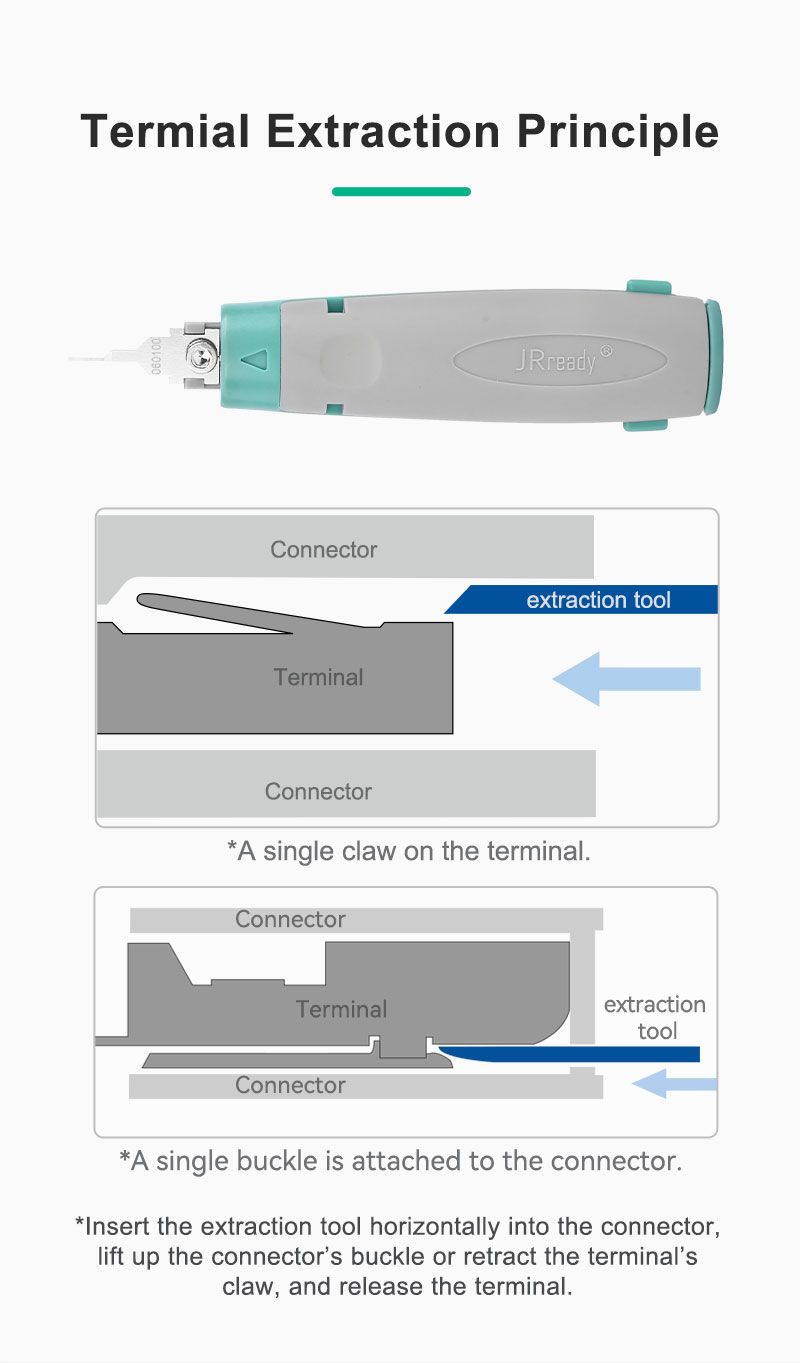 Termial Extraction Principle

080100

JRready®

Connector

extraction tool

Terminal

Connector

*A single claw on the terminal.

Connector

Terminal

extraction tool

Connector

*A single buckle is attached to the connector.

*Insert the extraction tool horizontally into the connector, lift up the connector's buckle or retract the terminal's claw, and release the terminal.