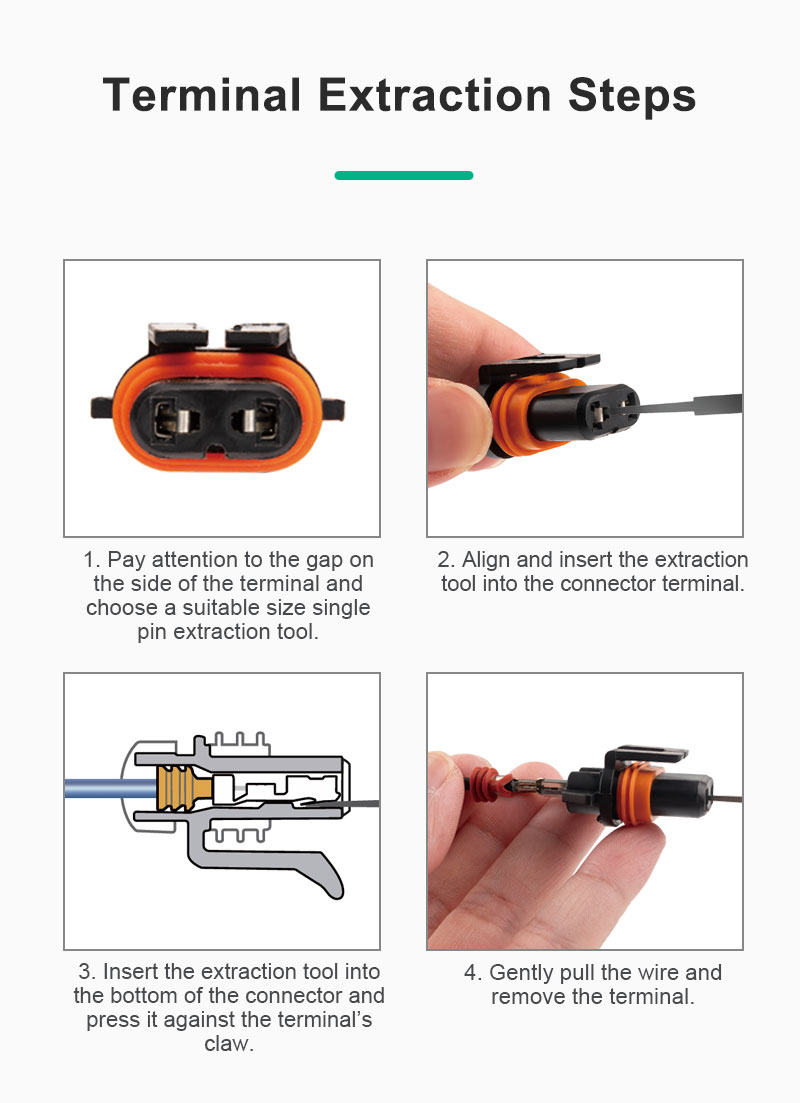 Terminal Extraction Steps

1. Pay attention to the gap on the side of the terminal and choose a suitable size single pin extraction tool.

2. Align and insert the extraction tool into the connector terminal.

3. Insert the extraction tool into the bottom of the connector and press it against the terminal's claw.

4. Gently pull the wire and remove the terminal.